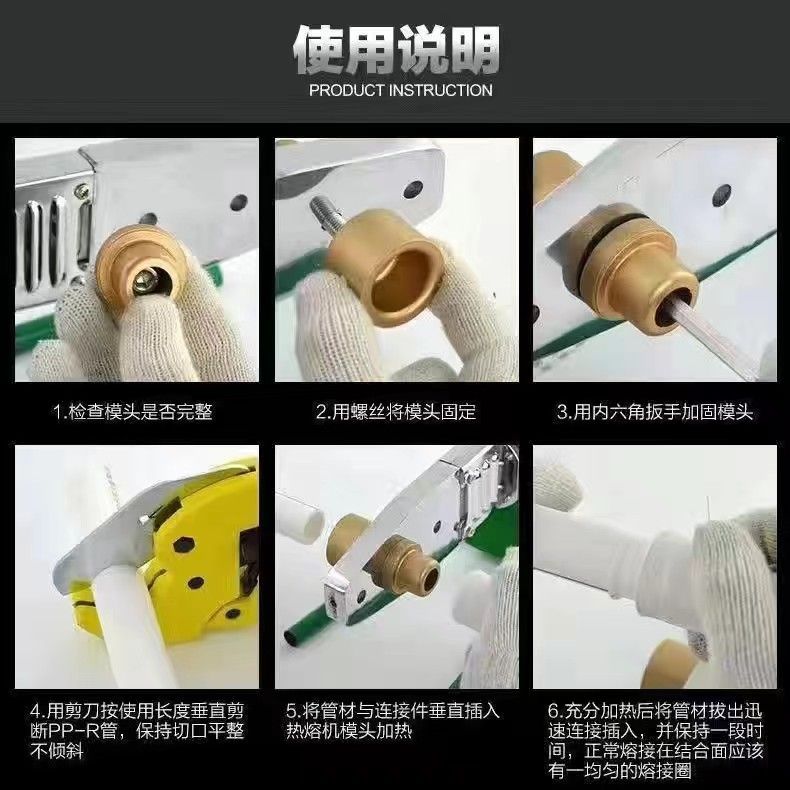 使用说明
PRODUCT INSTRUCTION

1.检查模头是否完整

2.用螺丝将模头固定

3.用内六角扳手加固模头

4.用剪刀按使用长度垂直剪断PP-R管，保持切口平整不倾斜

5.将管材与连接件垂直插入热熔机模头加热

6.充分加热后将管材拔出迅速连接插入，并保持一段时间，正常熔接在结合面应该有一均匀的熔接圈