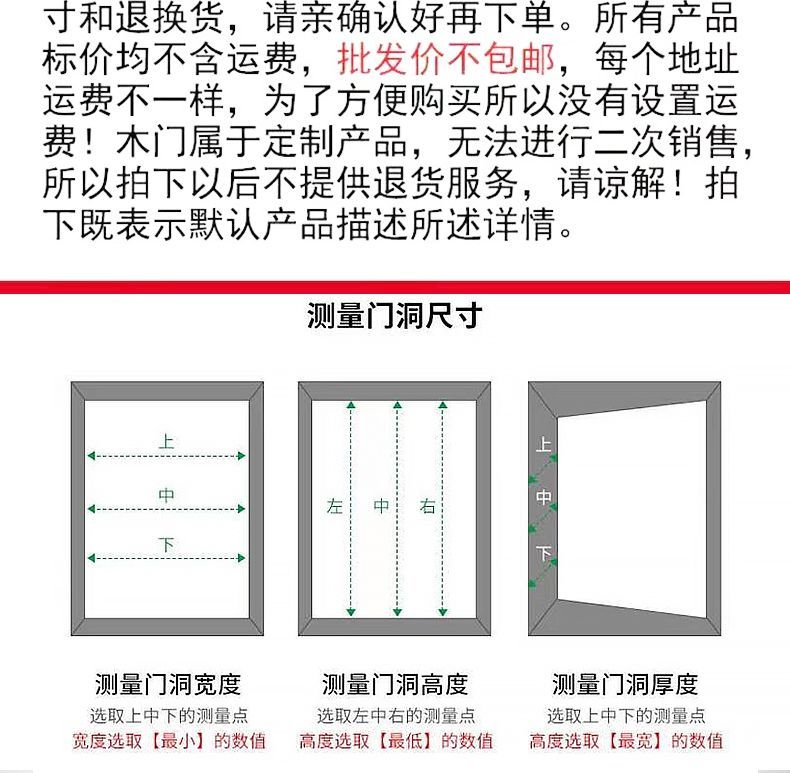 寸和退换货，请亲确认好再下单。所有产品标价均不含运费，批发价不包邮，每个地址运费不一样，为了方便购买所以没有设置运费！木门属于定制产品，无法进行二次销售，所以拍下以后不提供退货服务，请谅解！拍下既表示默认产品描述所述详情。

测量门洞尺寸

上
中
下

左
中
右

上
中
下

测量门洞宽度
选取上中下的测量点
宽度选取【最小】的数值

测量门洞高度
选取左中右的测量点
高度选取【最低】的数值

测量门洞厚度
选取上中下的测量点
高度选取【最宽】的数值