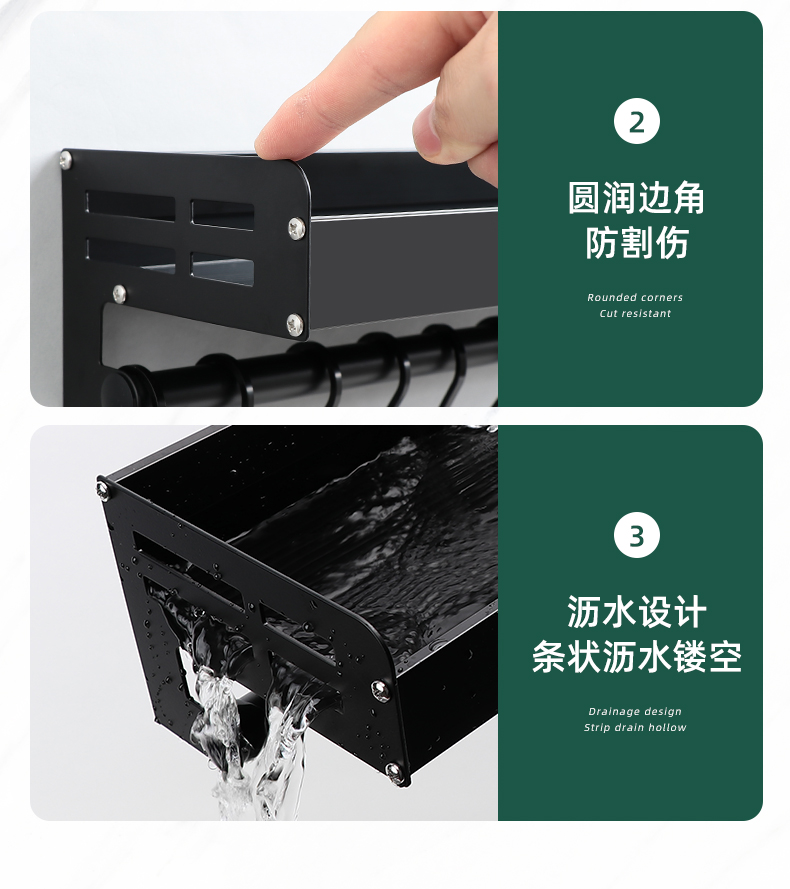 2

圆润边角
防割伤

Rounded corners
Cut resistant

3

沥水设计
条状沥水镂空

Drainage design
Strip drain hollow