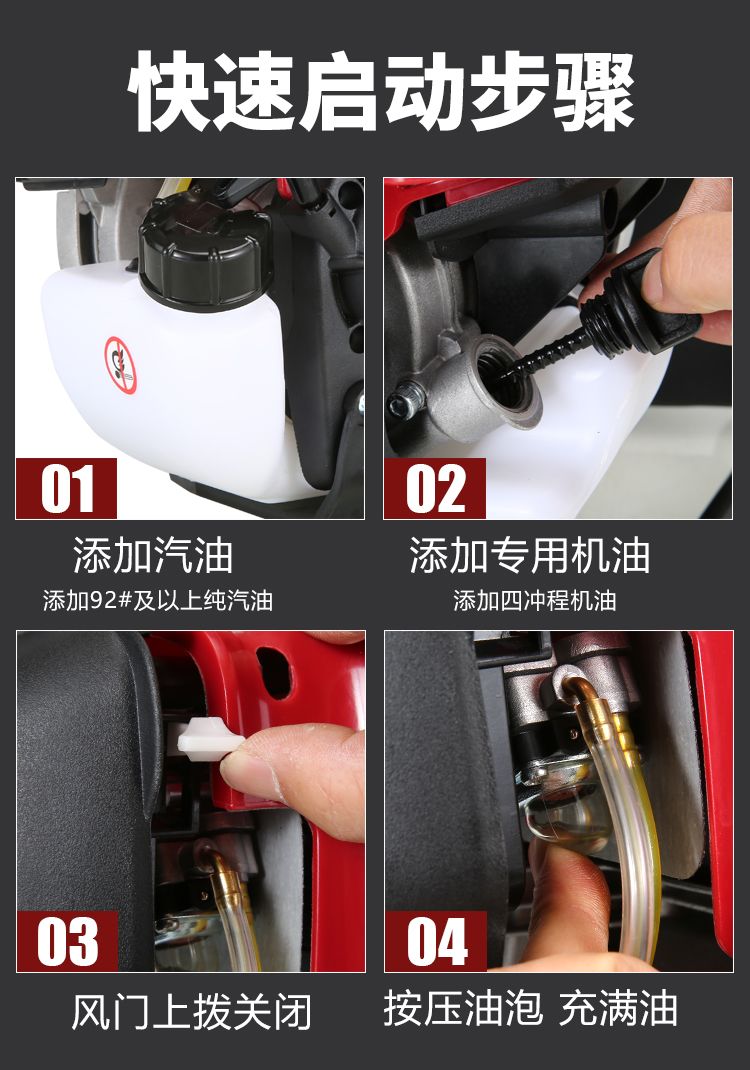 快速启动步骤

01

添加汽油

添加92#及以上纯汽油

02

添加专用机油

添加四冲程机油

03

风门上拨关闭

04

按压油泡 充满油