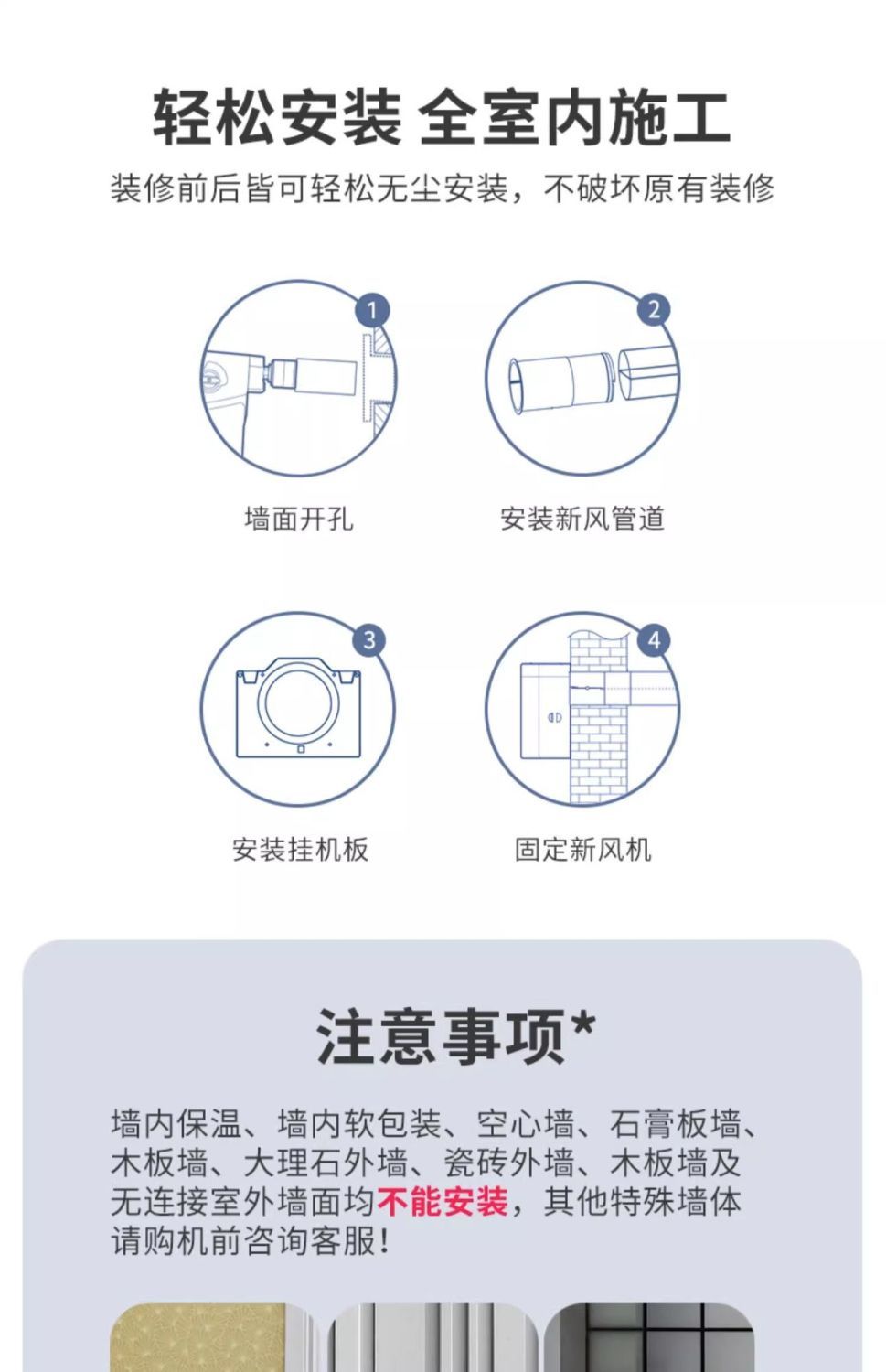 轻松安装 全室内施工
装修前后皆可轻松无尘安装，不破坏原有装修

1
墙面开孔

2
安装新风管道

3
安装挂机板

4
固定新风机

注意事项*
墙内保温、墙内软包装、空心墙、石膏板墙、木板墙、大理石外墙、瓷砖外墙、木板墙及无连接室外墙面均不能安装，其他特殊墙体请购机前咨询客服！