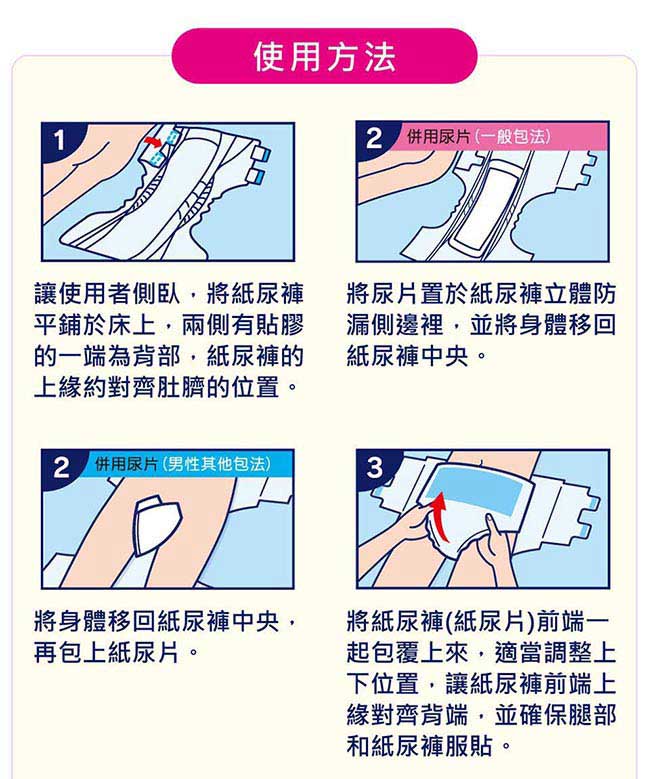 使用方法

1

讓使用者側臥，將紙尿褲平鋪於床上，兩側有貼膠的一端為背部，紙尿褲的上緣約對齊肚臍的位置。

2 併用尿片（一般包法）

將尿片置於紙尿褲立體防漏側邊裡，並將身體移回紙尿褲中央。

2 併用尿片（男性其他包法）

將身體移回紙尿褲中央，再包上紙尿片。

3

將紙尿褲(紙尿片)前端一起包覆上來，適當調整上下位置，讓紙尿褲前端上緣對齊背端，並確保腿部和紙尿褲服貼。