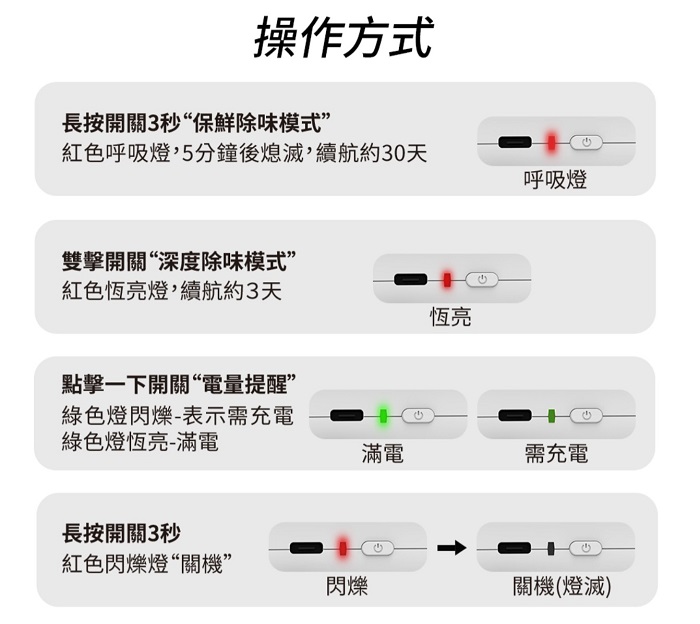 操作方式

長按開關3秒“保鮮除味模式”
紅色呼吸燈，5分鐘後熄滅，續航約30天

呼吸燈

雙擊開關“深度除味模式”
紅色恆亮燈，續航約3天

恆亮

點擊一下開關“電量提醒”
綠色燈閃爍-表示需充電
綠色燈恆亮-滿電

滿電

需充電

長按開關3秒
紅色閃爍燈“關機”

閃爍

關機(燈滅)