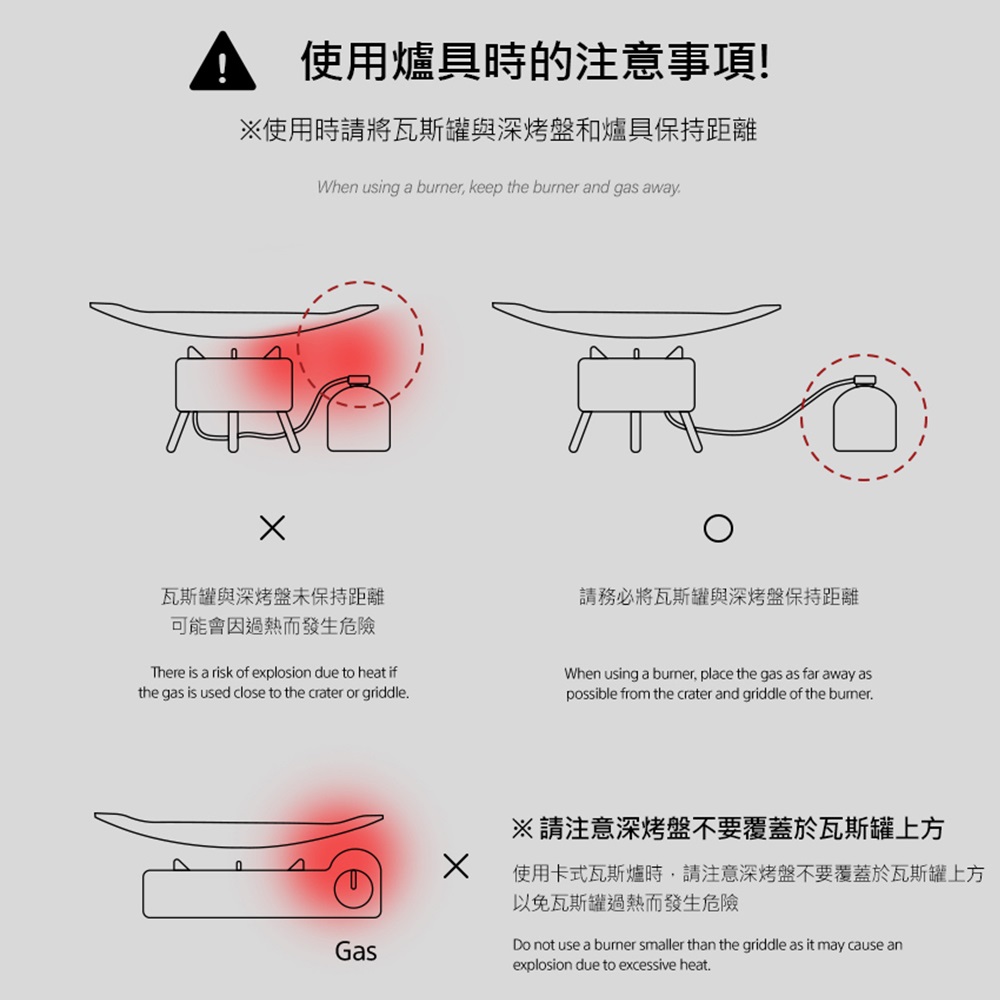 使用爐具時的注意事項!

※使用時請將瓦斯罐與深烤盤和爐具保持距離

When using a burner, keep the burner and gas away.

×

瓦斯罐與深烤盤未保持距離
可能會因過熱而發生危險

There is a risk of explosion due to heat if the gas is used close to the crater or griddle.

○

請務必將瓦斯罐與深烤盤保持距離

When using a burner, place the gas as far away as possible from the crater and griddle of the burner.

Gas

×

※ 請注意深烤盤不要覆蓋於瓦斯罐上方

使用卡式瓦斯爐時，請注意深烤盤不要覆蓋於瓦斯罐上方
以免瓦斯罐過熱而發生危險

Do not use a burner smaller than the griddle as it may cause an explosion due to excessive heat.