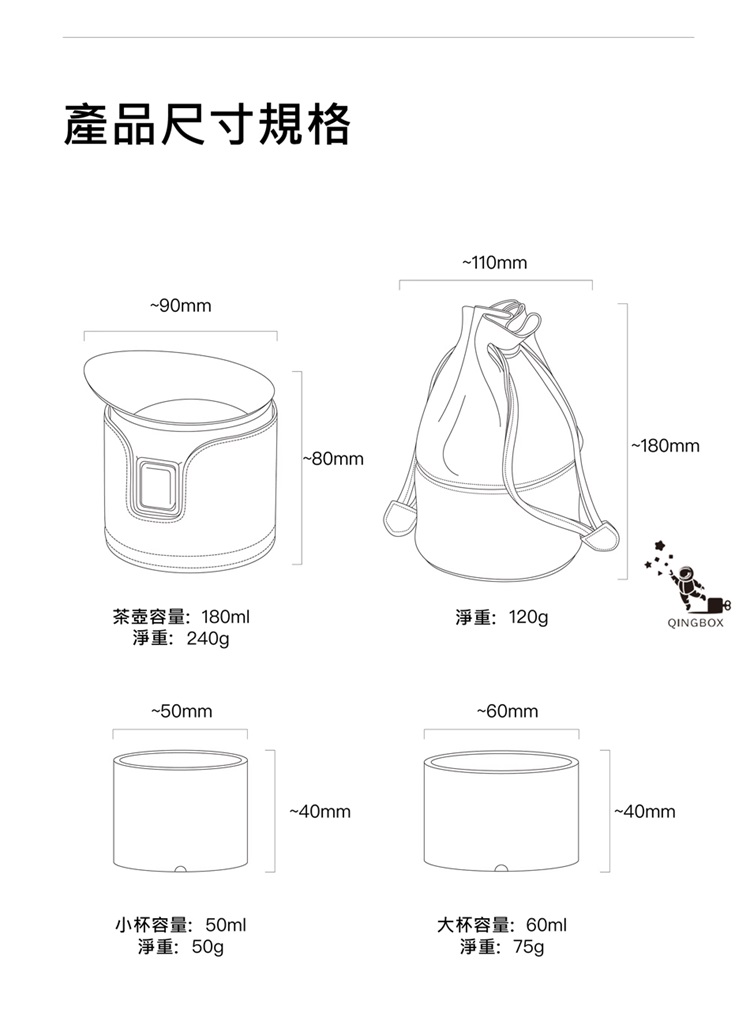 產品尺寸規格

~90mm

~80mm

茶壺容量：180ml
淨重：240g

~110mm

~180mm

淨重：120g

QINGBOX

~50mm

~40mm

小杯容量：50ml
淨重：50g

~60mm

~40mm

大杯容量：60ml
淨重：75g