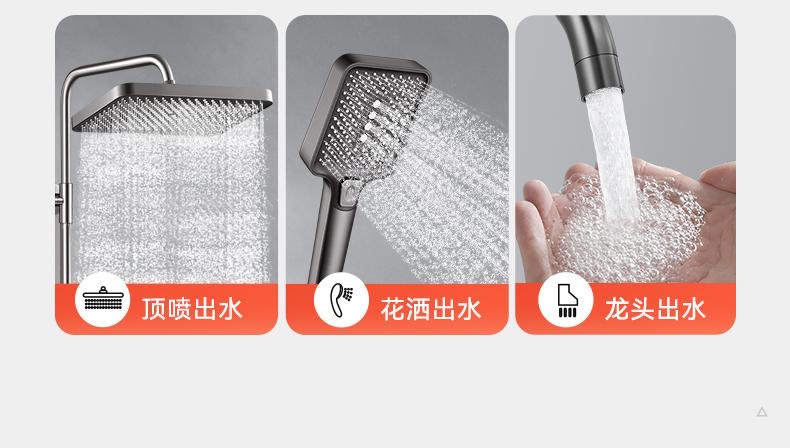 顶喷出水

花洒出水

龙头出水