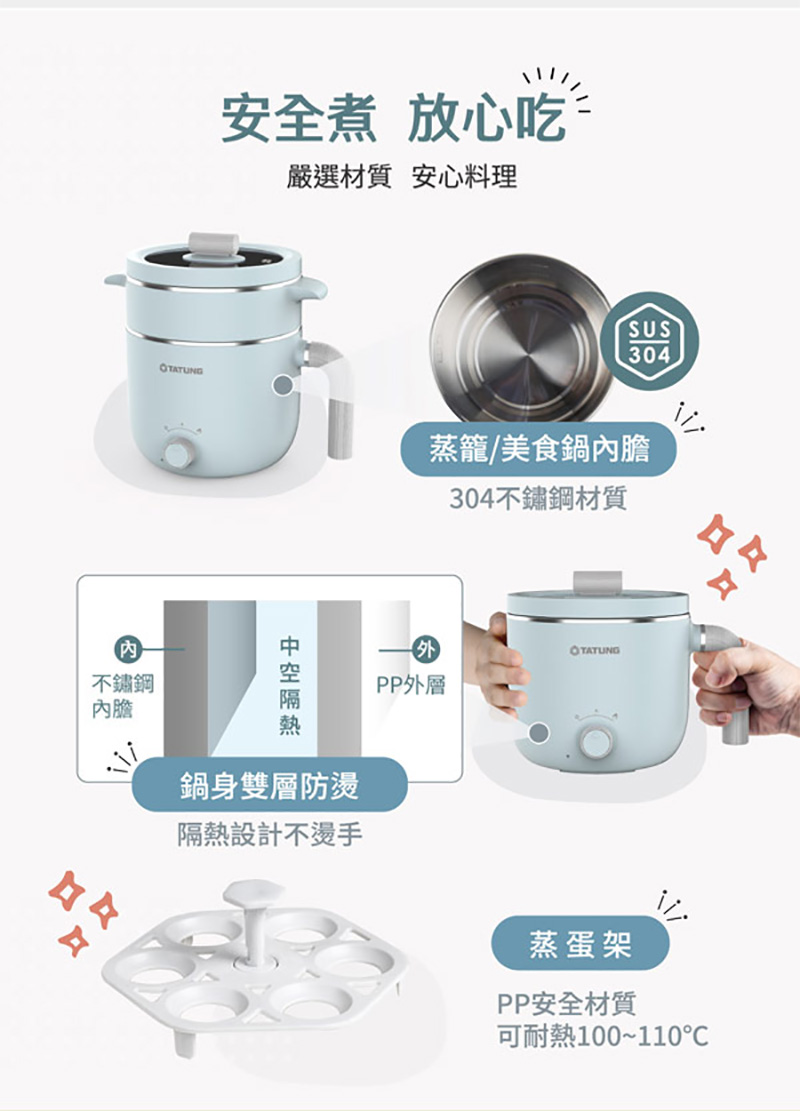 安全煮 放心吃

嚴選材質 安心料理

TATUNG

SUS 304

蒸籠/美食鍋內膽

304不鏽鋼材質

內

不鏽鋼內膽

中空隔熱

外

PP外層

TATUNG

鍋身雙層防燙

隔熱設計不燙手

蒸蛋架

PP安全材質
可耐熱100~110°C