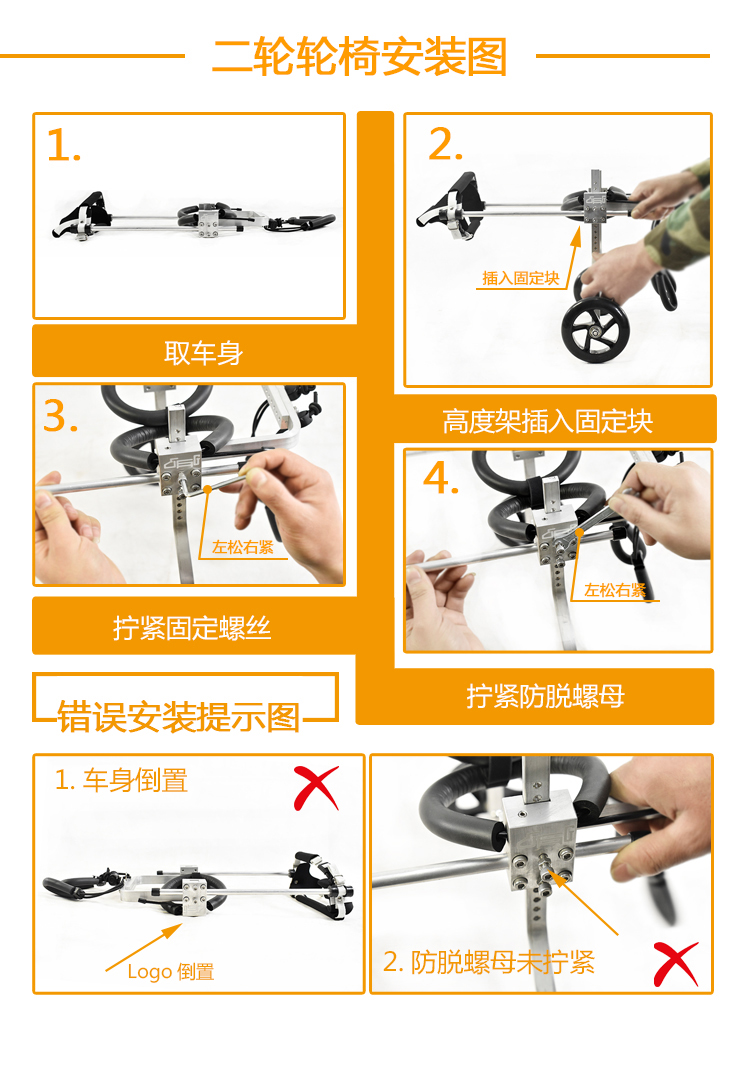 二轮轮椅安装图

1.

取车身

2.

插入固定块

高度架插入固定块

3.

左松右紧

拧紧固定螺丝

4.

左松右紧

拧紧防脱螺母

错误安装提示图

1. 车身倒置

Logo 倒置

2. 防脱螺母未拧紧