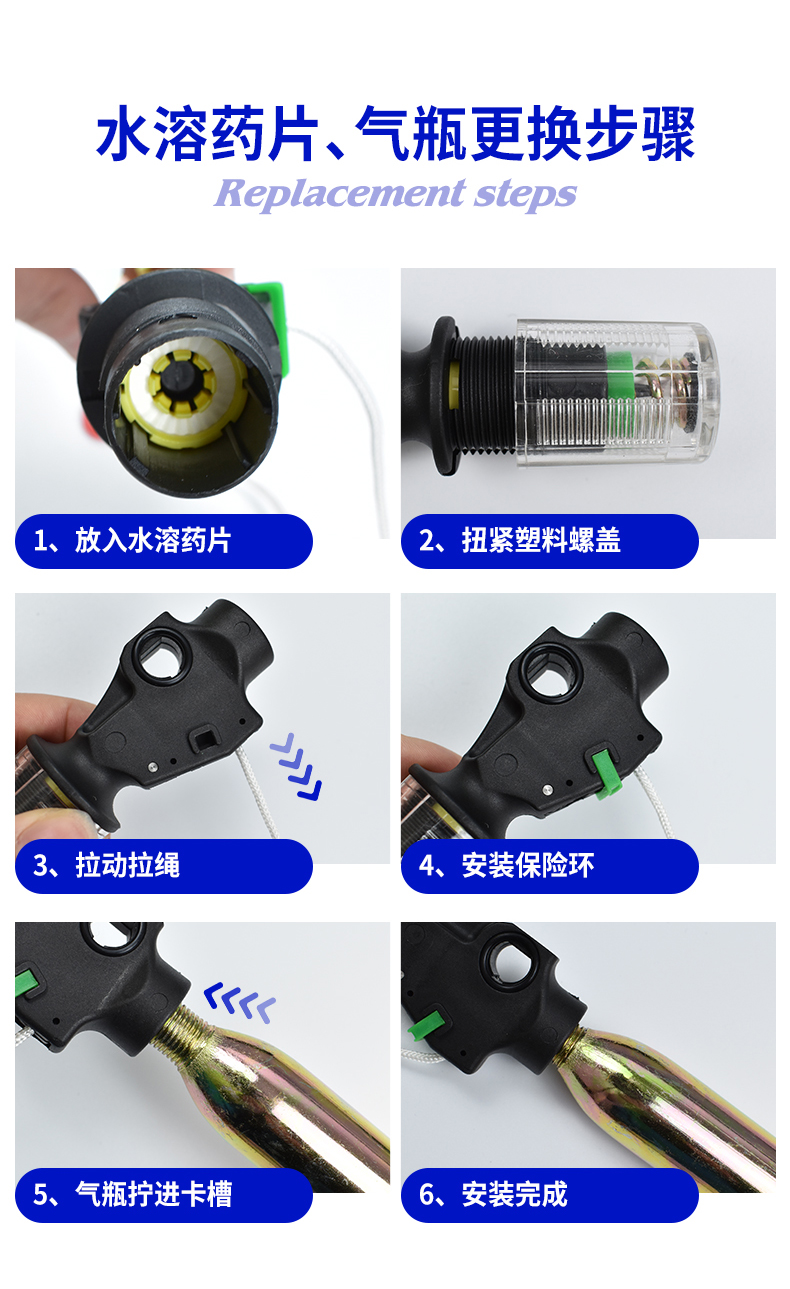 水溶药片、气瓶更换步骤
Replacement steps

1、放入水溶药片

2、扭紧塑料螺盖

3、拉动拉绳

4、安装保险环

5、气瓶拧进卡槽

6、安装完成