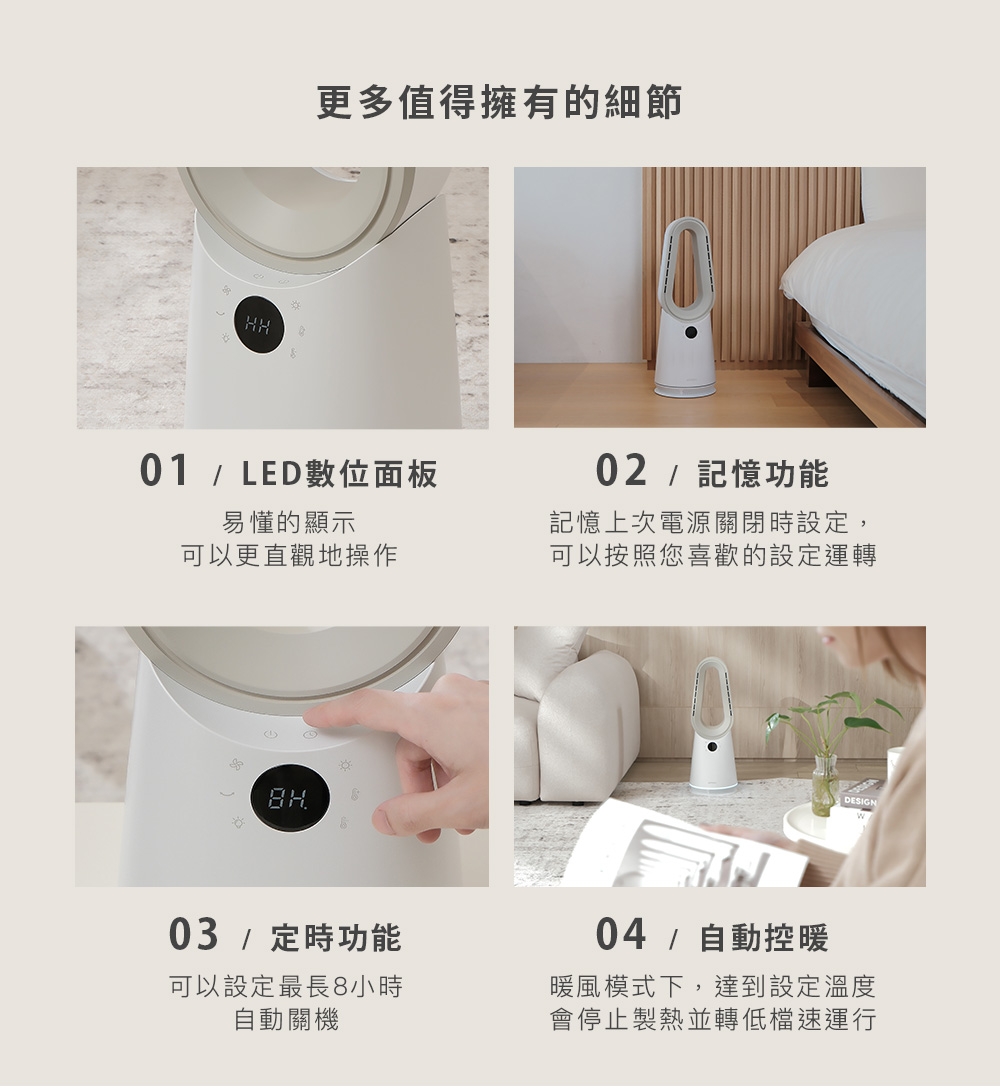 更多值得擁有的細節

HH

01 / LED數位面板

易懂的顯示
可以更直觀地操作

02 / 記憶功能

記憶上次電源關閉時設定，
可以按照您喜歡的設定運轉

8H.

03 / 定時功能

可以設定最長8小時
自動關機

DESIGN

04 / 自動控暖

暖風模式下，達到設定溫度
會停止製熱並轉低檔速運行