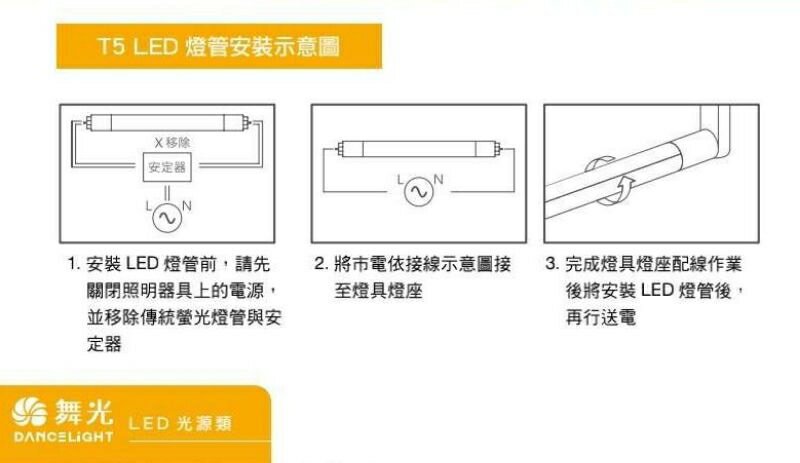 T5 LED 燈管安裝示意圖

X 移除

安定器

L N

L N

1. 安裝 LED 燈管前，請先關閉照明器具上的電源，並移除傳統螢光燈管與安定器

2. 將市電依接線示意圖接至燈具燈座

3. 完成燈具燈座配線作業後將安裝 LED 燈管後，再行送電

舞光
DANCELIGHT
LED 光源類