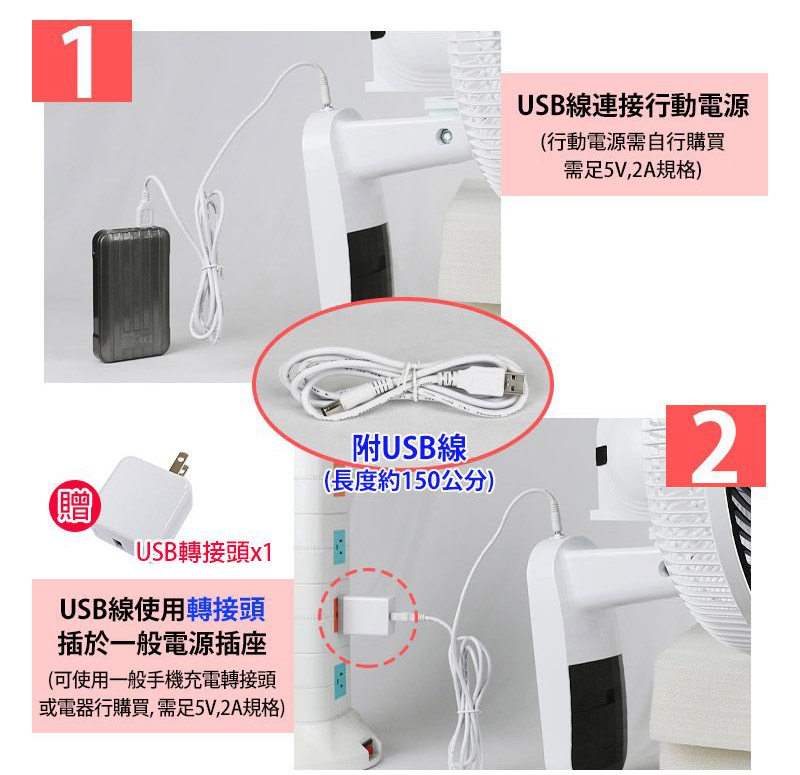 1

USB線連接行動電源
(行動電源需自行購買
需足5V,2A規格)

附USB線
(長度約150公分)

2

贈

USB轉接頭x1

USB線使用轉接頭
插於一般電源插座
(可使用一般手機充電轉接頭
或電器行購買, 需足5V,2A規格)