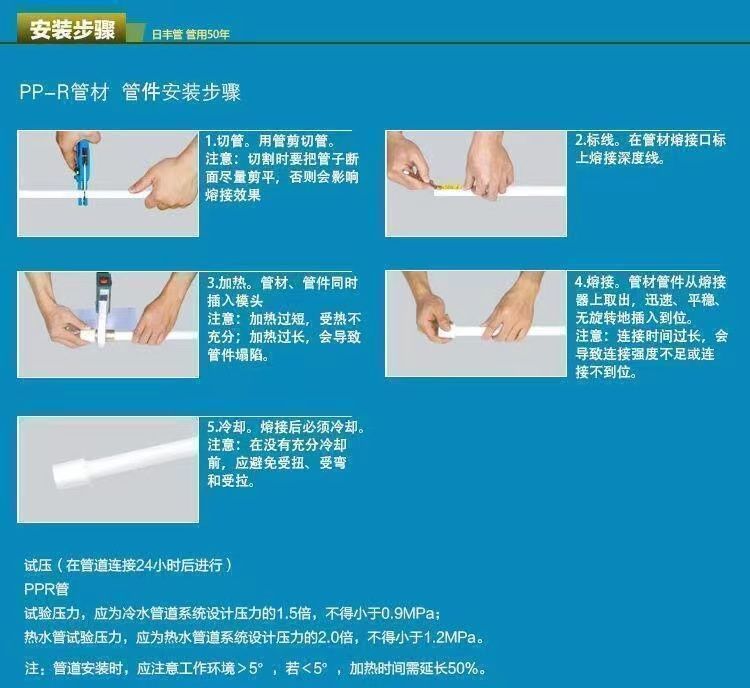 安装步骤 日丰管 管用50年

PP-R管材 管件安装步骤

1.切管。用管剪切管。
注意：切割时要把管子断面尽量剪平，否则会影响熔接效果

2.标线。在管材熔接口标上熔接深度线。

3.加热。管材、管件同时插入模头
注意：加热过短，受热不充分；加热过长，会导致管件塌陷。

4.熔接。管材管件从熔接器上取出，迅速、平稳、无旋转地插入到位。
注意：连接时间过长，会导致连接强度不足或连接不到位。

5.冷却。熔接后必须冷却。
注意：在没有充分冷却前，应避免受扭、受弯和受拉。

试压（在管道连接24小时后进行）
PPR管
试验压力，应为冷水管道系统设计压力的1.5倍，不得小于0.9MPa；
热水管试验压力，应为热水管道系统设计压力的2.0倍，不得小于1.2MPa。

注：管道安装时，应注意工作环境＞5°，若＜5°，加热时间需延长50%。