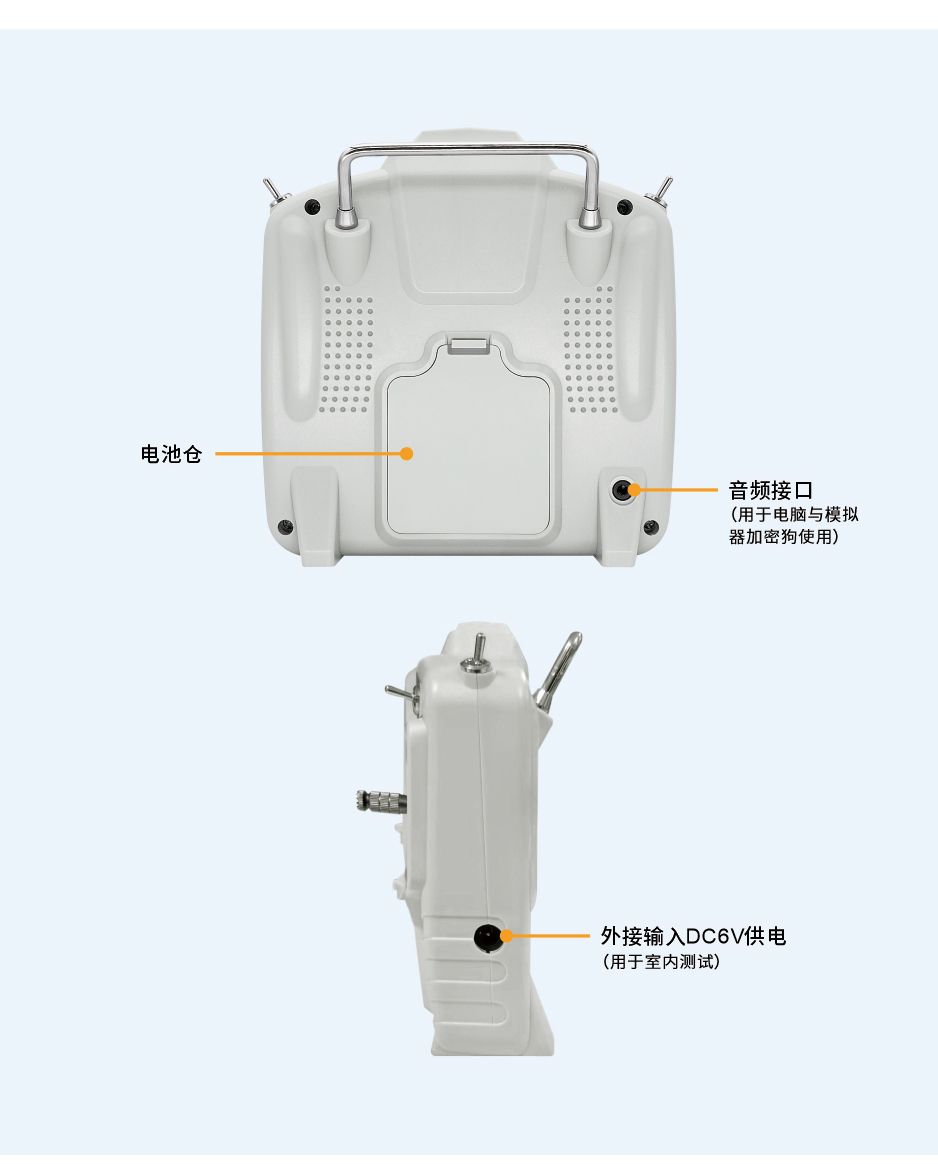 电池仓

音频接口
（用于电脑与模拟器加密狗使用）

外接输入DC6V供电
（用于室内测试）