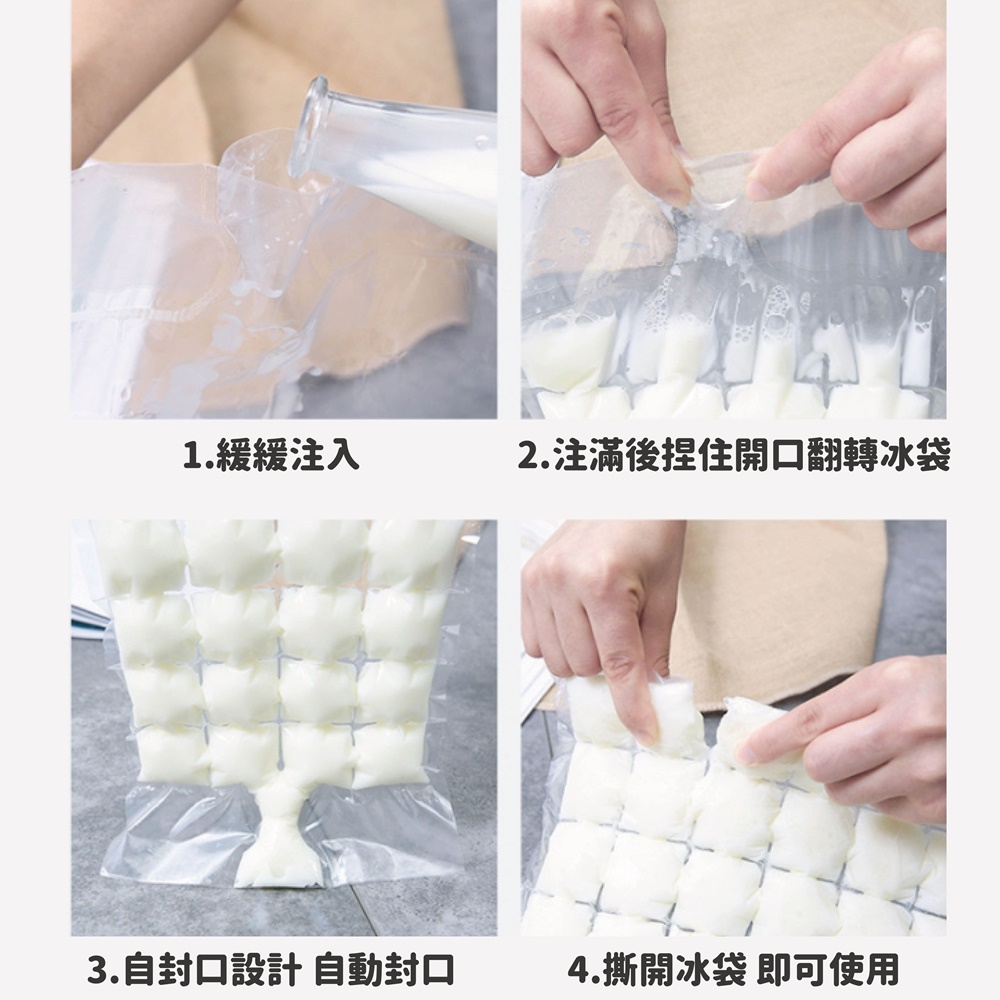 1.緩緩注入

2.注滿後捏住開口翻轉冰袋

3.自封口設計 自動封口

4.撕開冰袋 即可使用