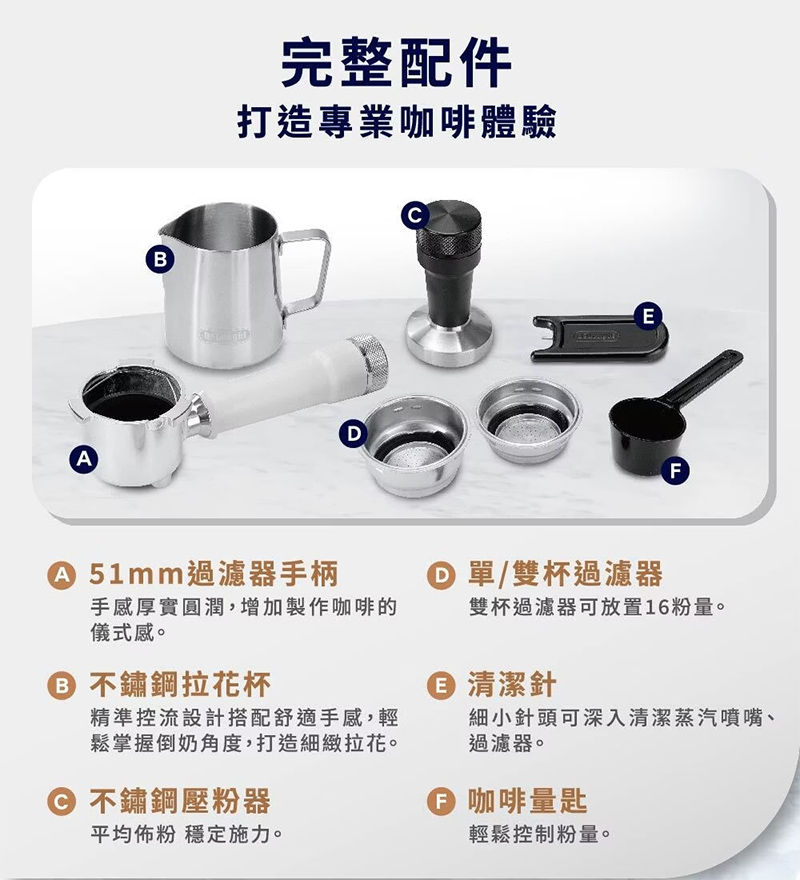 完整配件
打造專業咖啡體驗

B
C
E
D
A
F

A 51mm過濾器手柄
手感厚實圓潤，增加製作咖啡的儀式感。

B 不鏽鋼拉花杯
精準控流設計搭配舒適手感，輕鬆掌握倒奶角度，打造細緻拉花。

C 不鏽鋼壓粉器
平均佈粉 穩定施力。

D 單/雙杯過濾器
雙杯過濾器可放置16粉量。

E 清潔針
細小針頭可深入清潔蒸汽噴嘴、過濾器。

F 咖啡量匙
輕鬆控制粉量。