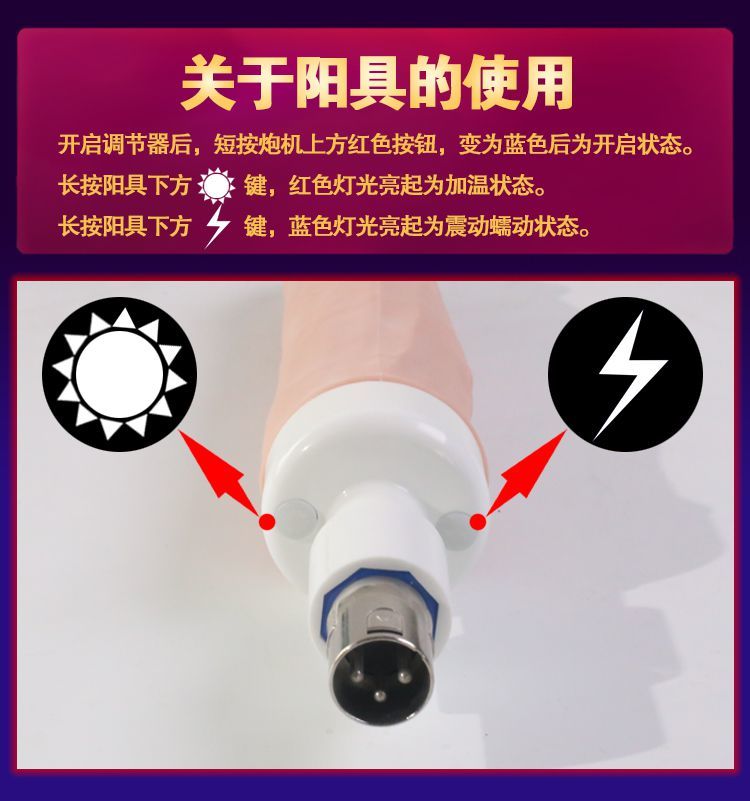 关于阳具的使用

开启调节器后，短按炮机上方红色按钮，变为蓝色后为开启状态。
长按阳具下方 键，红色灯光亮起为加温状态。
长按阳具下方 键，蓝色灯光亮起为震动蠕动状态。