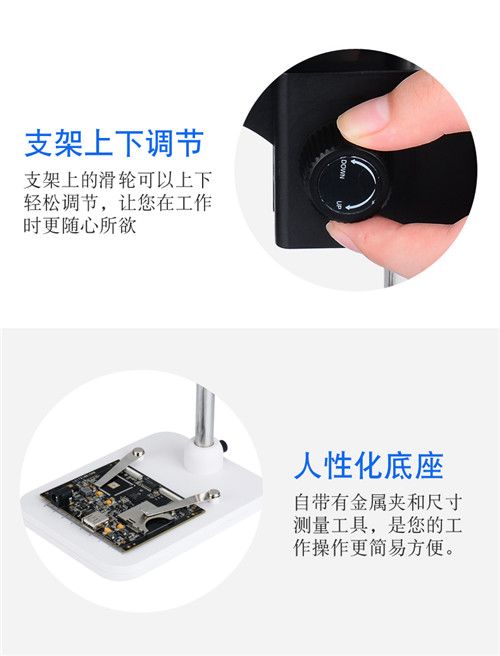 支架上下调节

支架上的滑轮可以上下轻松调节，让您在工作时更随心所欲

DOWN
UP

人性化底座

自带有金属夹和尺寸测量工具，是您的工作操作更简易方便。