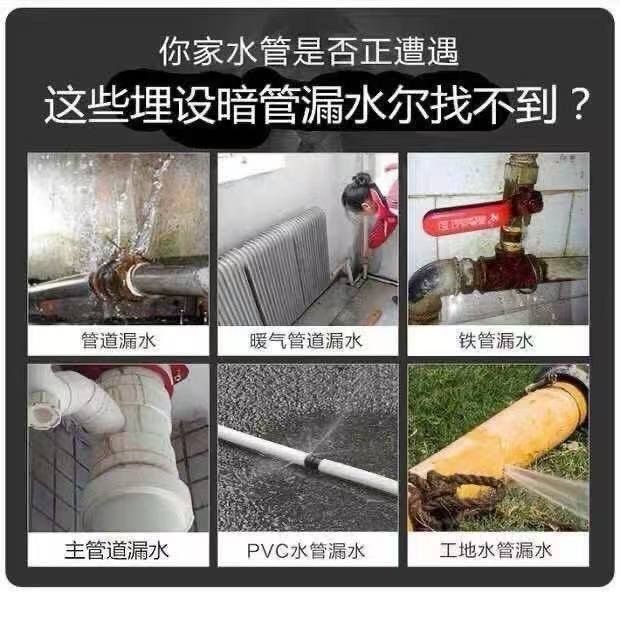 你家水管是否正遭遇
这些埋设暗管漏水尔找不到？

管道漏水

暖气管道漏水

铁管漏水

主管道漏水

PVC水管漏水

工地水管漏水