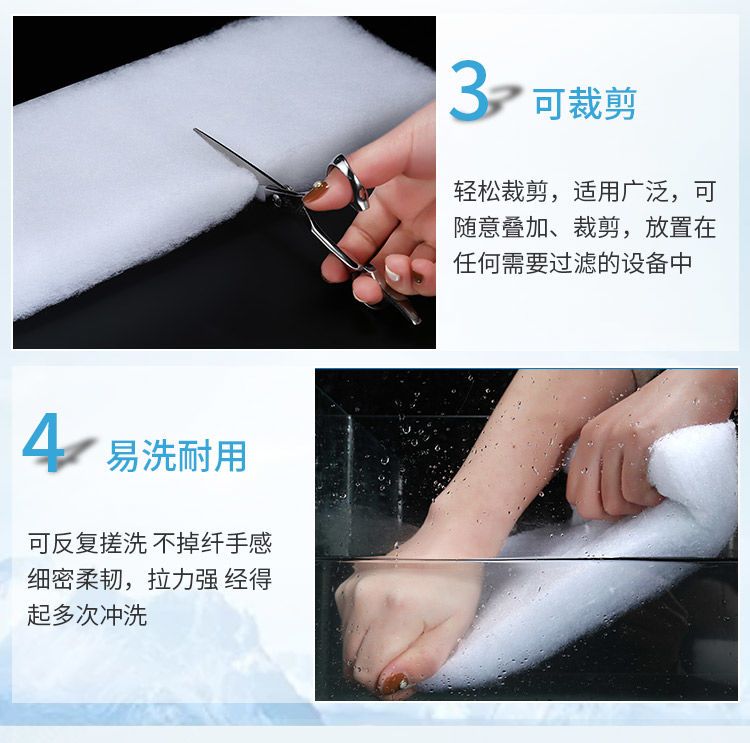 3 可裁剪

轻松裁剪，适用广泛，可随意叠加、裁剪，放置在任何需要过滤的设备中

4 易洗耐用

可反复搓洗 不掉纤手感细密柔韧，拉力强 经得起多次冲洗