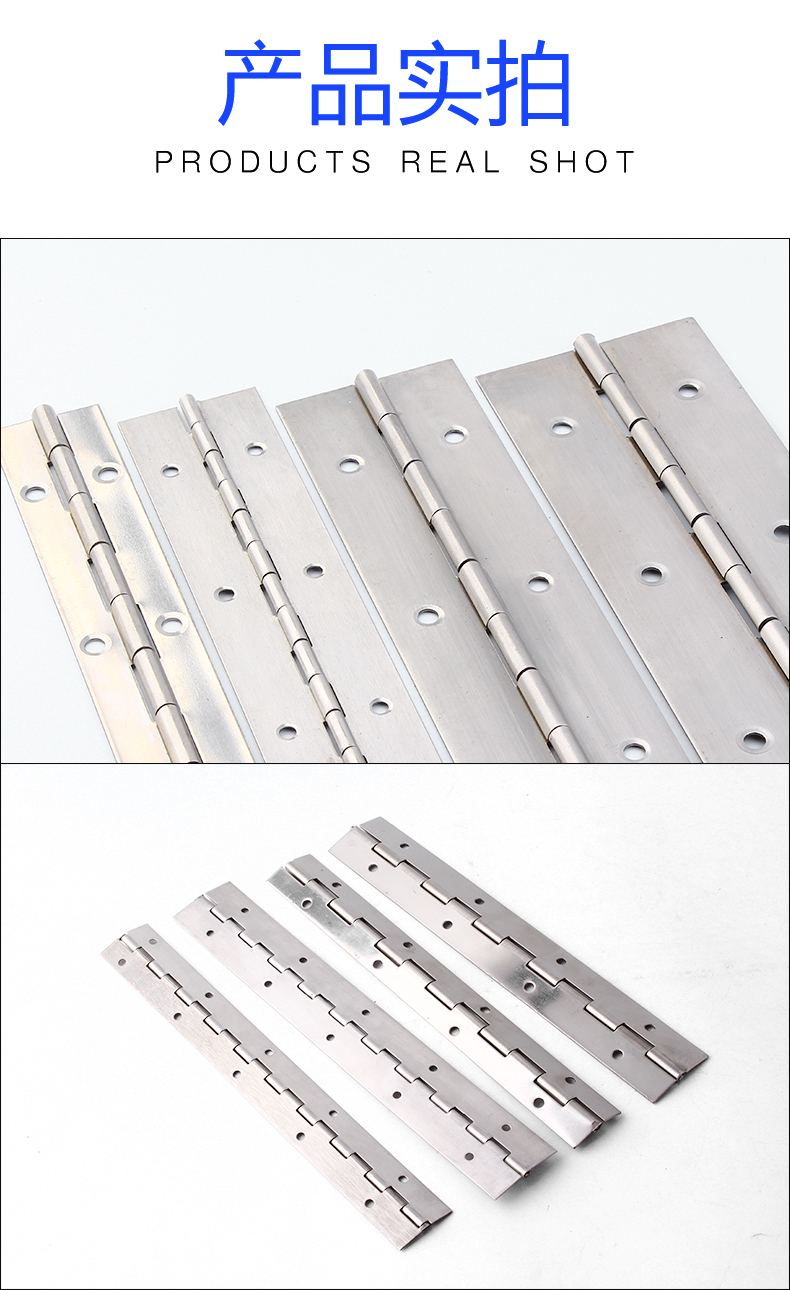 产品实拍
PRODUCTS REAL SHOT