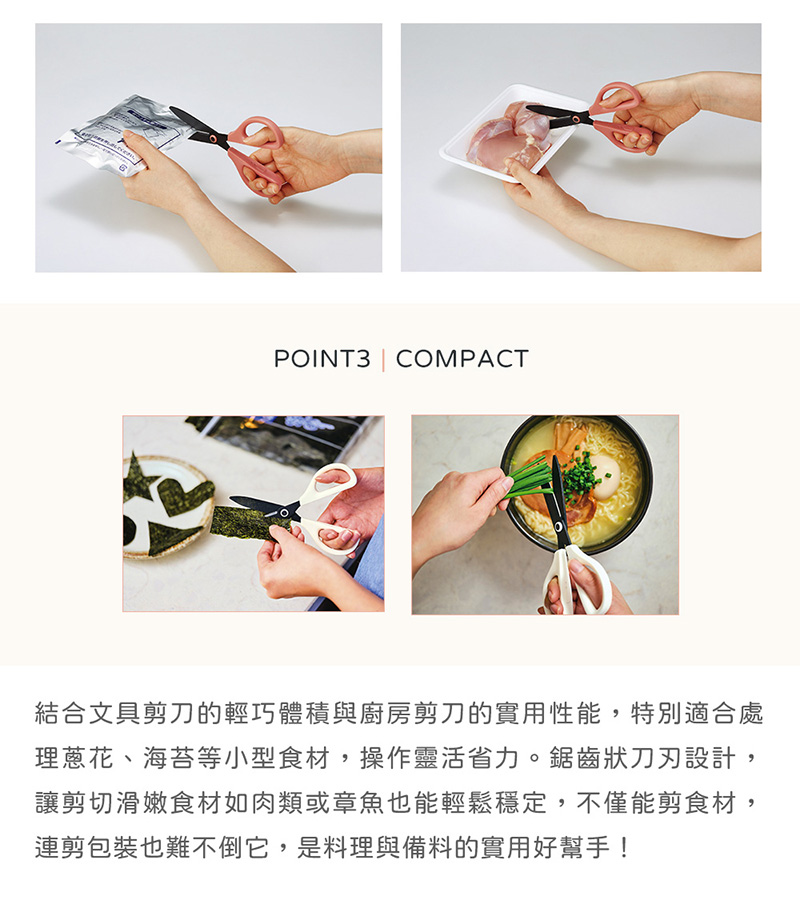 POINT3 | COMPACT

結合文具剪刀的輕巧體積與廚房剪刀的實用性能，特別適合處理蔥花、海苔等小型食材，操作靈活省力。鋸齒狀刀刃設計，讓剪切滑嫩食材如肉類或章魚也能輕鬆穩定，不僅能剪食材，連剪包裝也難不倒它，是料理與備料的實用好幫手！