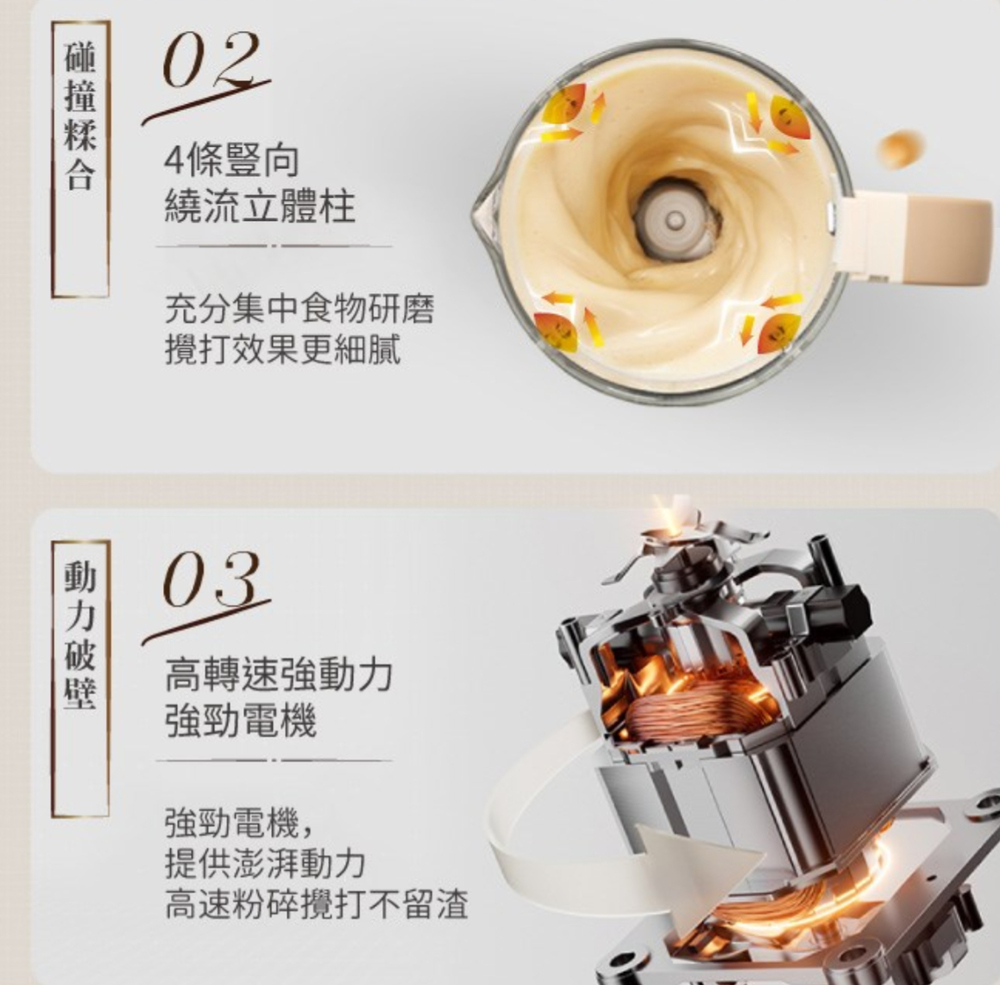 碰撞糅合

02

4條豎向
繞流立體柱

充分集中食物研磨
攪打效果更細膩

動力破壁

03

高轉速強動力
強勁電機

強勁電機，
提供澎湃動力
高速粉碎攪打不留渣