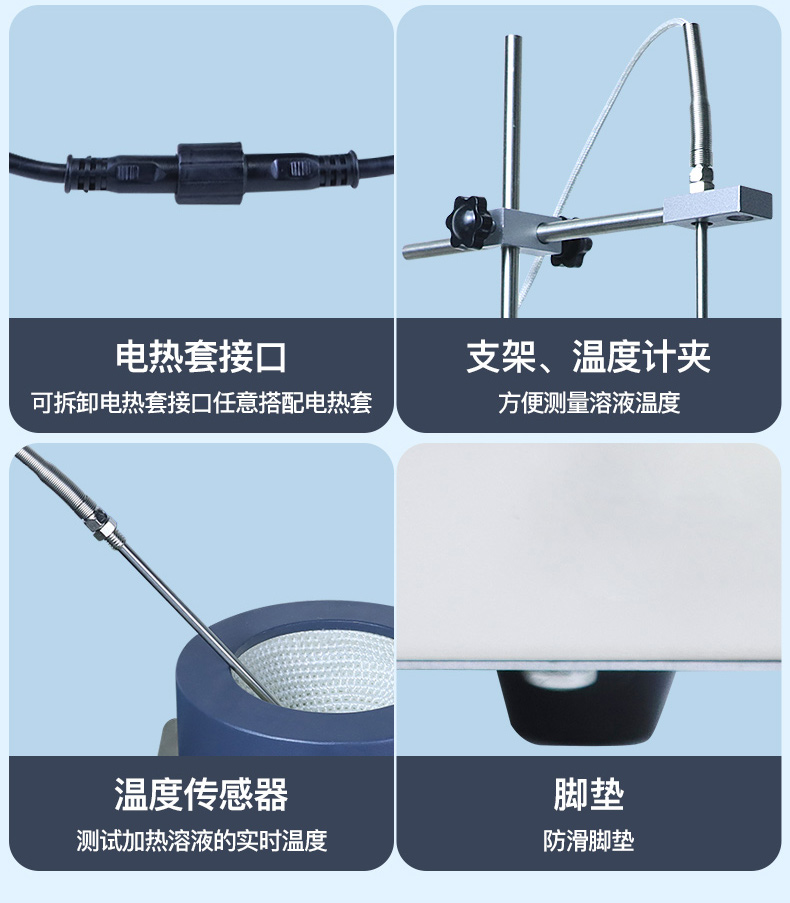 电热套接口
可拆卸电热套接口任意搭配电热套

支架、温度计夹
方便测量溶液温度

温度传感器
测试加热溶液的实时温度

脚垫
防滑脚垫