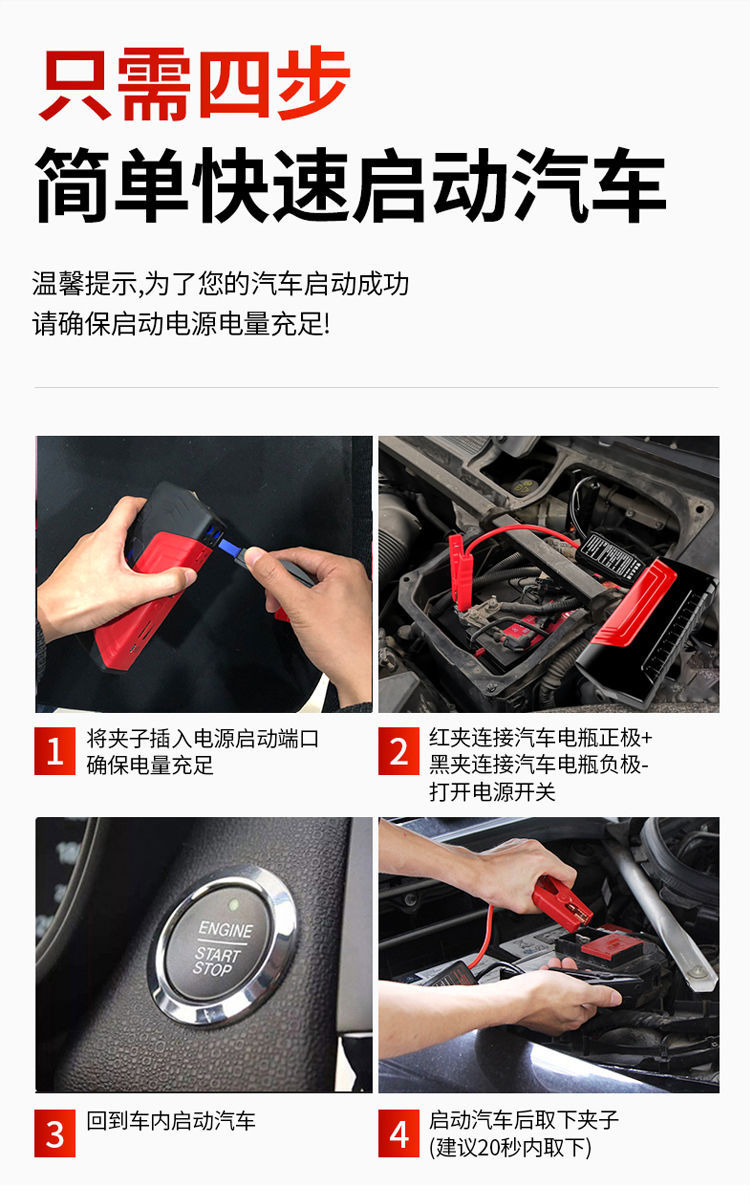 只需四步
简单快速启动汽车

温馨提示,为了您的汽车启动成功
请确保启动电源电量充足!

1 将夹子插入电源启动端口
确保电量充足

2 红夹连接汽车电瓶正极+
黑夹连接汽车电瓶负极-
打开电源开关

ENGINE
START
STOP

3 回到车内启动汽车

4 启动汽车后取下夹子
(建议20秒内取下)