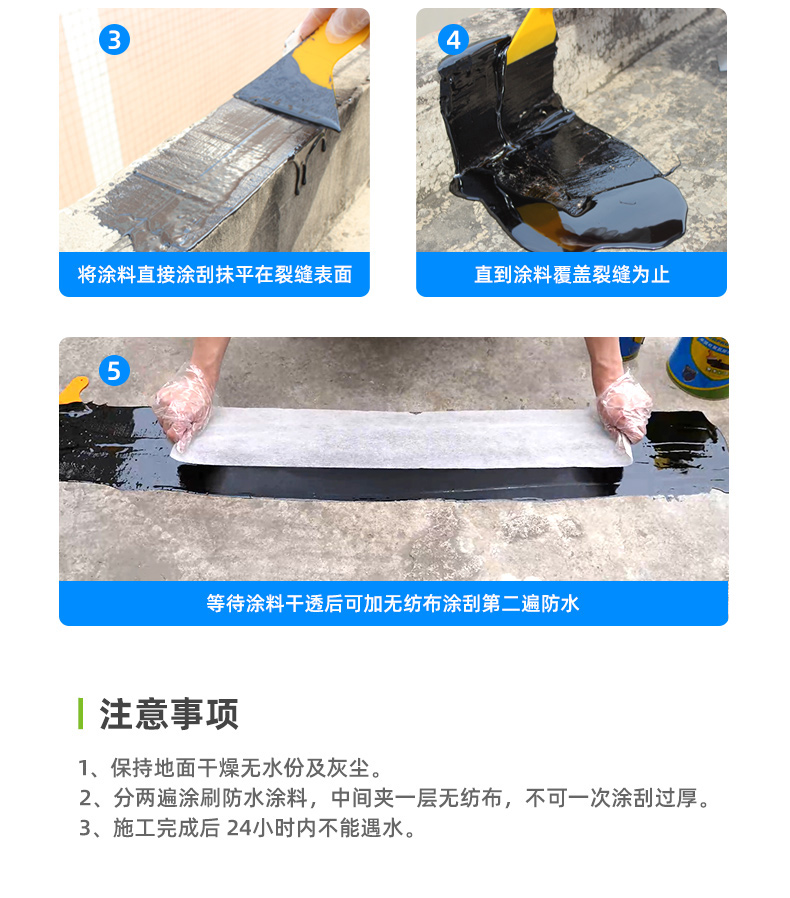 3

将涂料直接涂刮抹平在裂缝表面

4

直到涂料覆盖裂缝为止

5

等待涂料干透后可加无纺布涂刮第二遍防水

注意事项

1、保持地面干燥无水份及灰尘。
2、分两遍涂刷防水涂料，中间夹一层无纺布，不可一次涂刮过厚。
3、施工完成后 24小时内不能遇水。