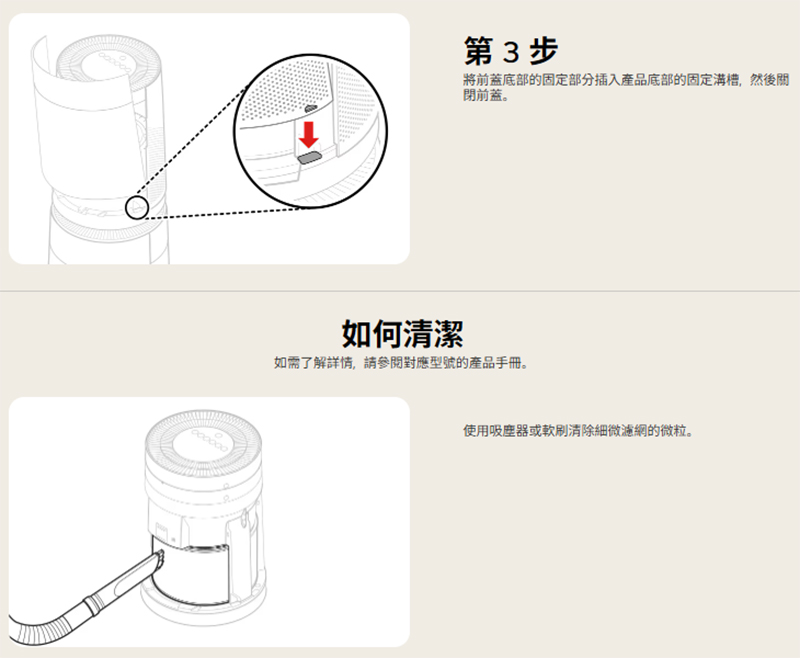 第 3 步
將前蓋底部的固定部分插入產品底部的固定溝槽，然後關閉前蓋。

如何清潔
如需了解詳情，請參閱對應型號的產品手冊。

使用吸塵器或軟刷清除細微濾網的微粒。