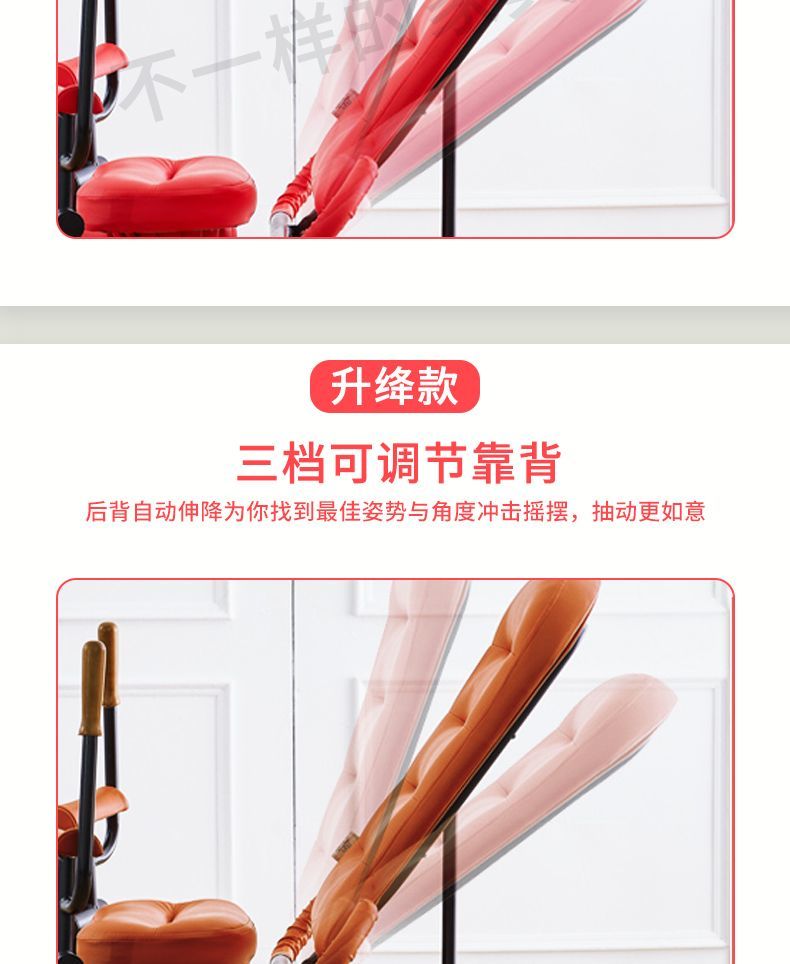 不一样的

升绛款

三档可调节靠背

后背自动伸降为你找到最佳姿势与角度冲击摇摆，抽动更如意