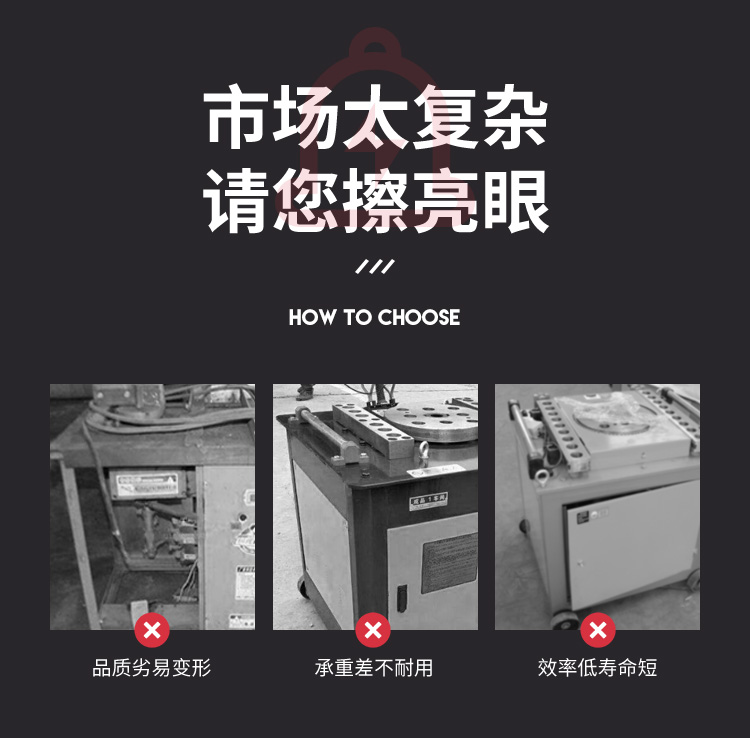 市场太复杂
请您擦亮眼

HOW TO CHOOSE

品质劣易变形

承重差不耐用

效率低寿命短