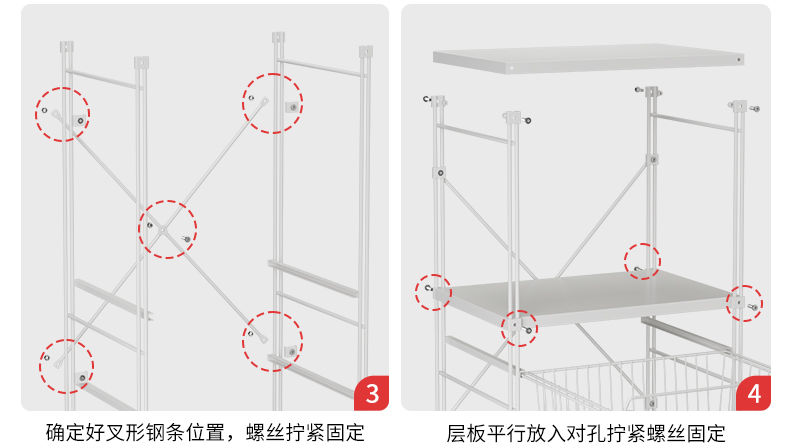 3

确定好叉形钢条位置，螺丝拧紧固定

4

层板平行放入对孔拧紧螺丝固定