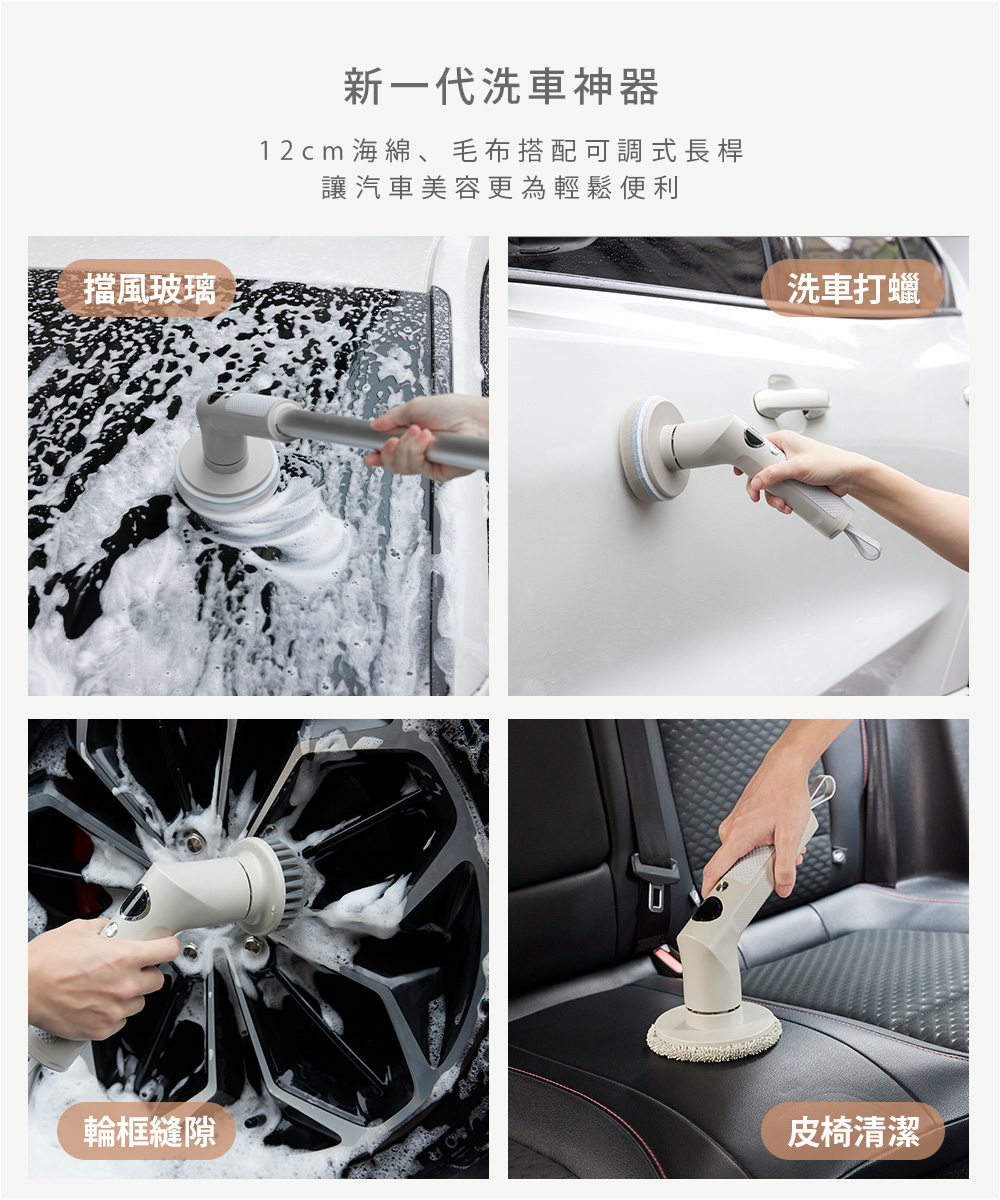 新一代洗車神器

12cm海綿、毛布搭配可調式長桿
讓汽車美容更為輕鬆便利

擋風玻璃

洗車打蠟

輪框縫隙

皮椅清潔