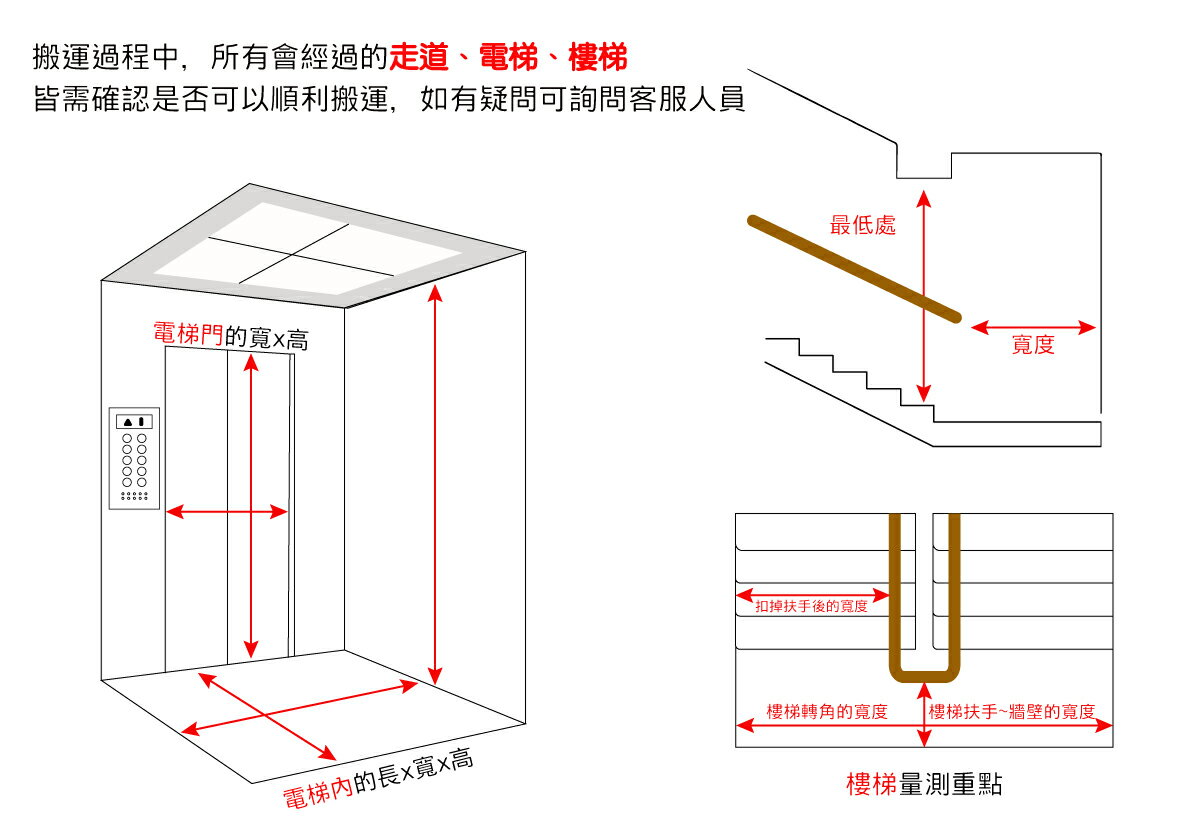 搬運過程中，所有會經過的走道、電梯、樓梯
皆需確認是否可以順利搬運，如有疑問可詢問客服人員

電梯門的寬x高

電梯內的長x寬x高

最低處

寬度

扣掉扶手後的寬度

樓梯轉角的寬度

樓梯扶手~牆壁的寬度

樓梯量測重點