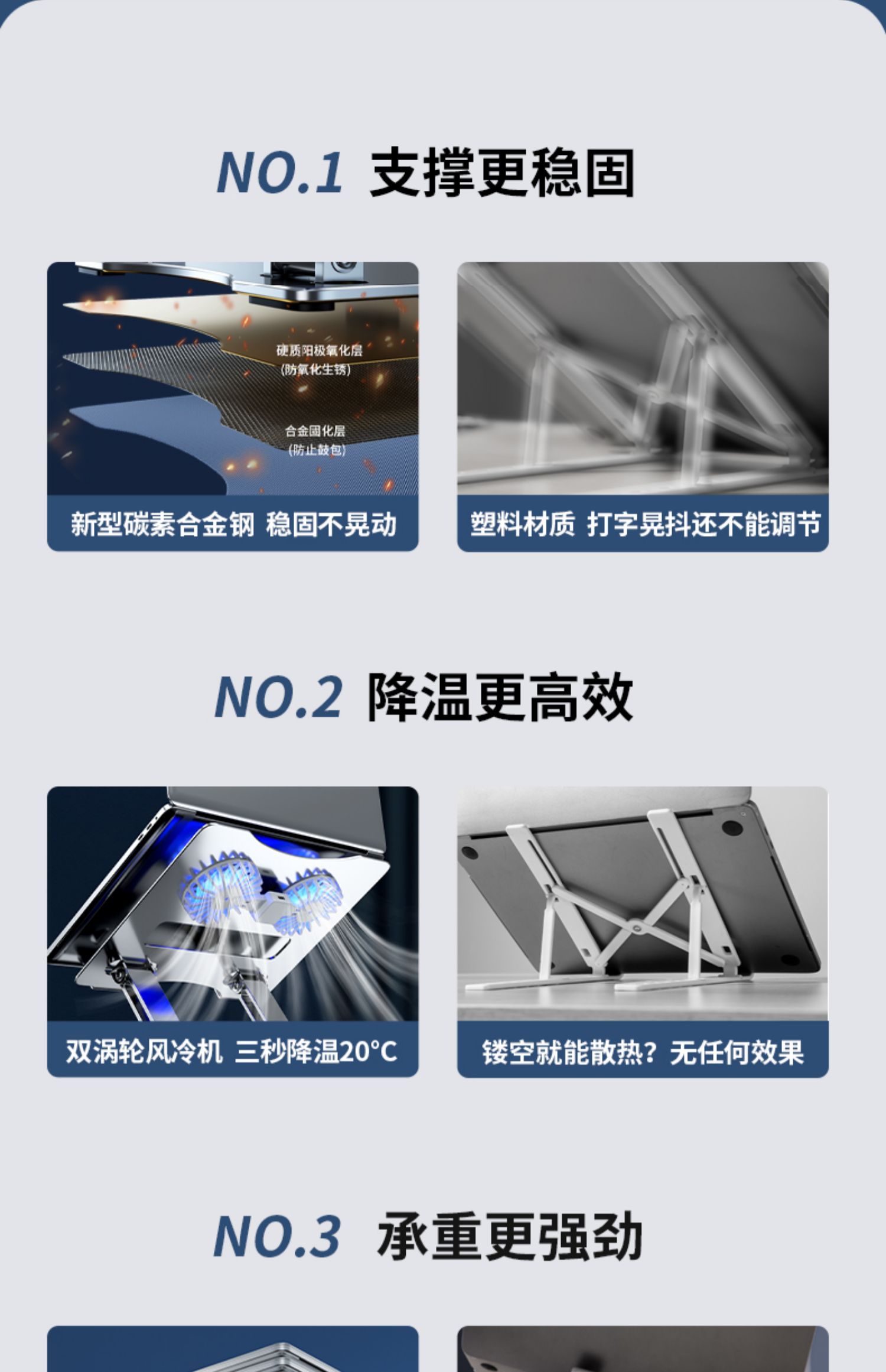 NO.1 支撑更稳固

硬质阳极氧化层
(防氧化生锈)

合金固化层
(防止鼓包)

新型碳素合金钢 稳固不晃动

塑料材质 打字晃抖还不能调节

NO.2 降温更高效

双涡轮风冷机 三秒降温20°C

镂空就能散热? 无任何效果

NO.3 承重更强劲