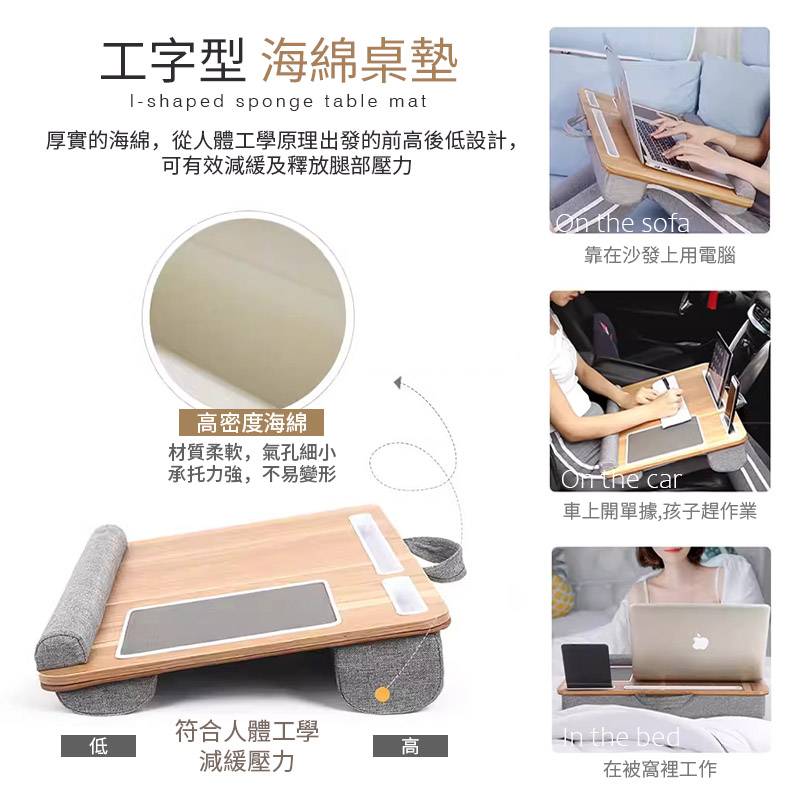 工字型 海綿桌墊
I-shaped sponge table mat

厚實的海綿，從人體工學原理出發的前高後低設計，可有效減緩及釋放腿部壓力

高密度海綿
材質柔軟，氣孔細小
承托力強，不易變形

低

符合人體工學
減緩壓力

高

On the sofa
靠在沙發上用電腦

On the car
車上開單據,孩子趕作業

In the bed
在被窩裡工作