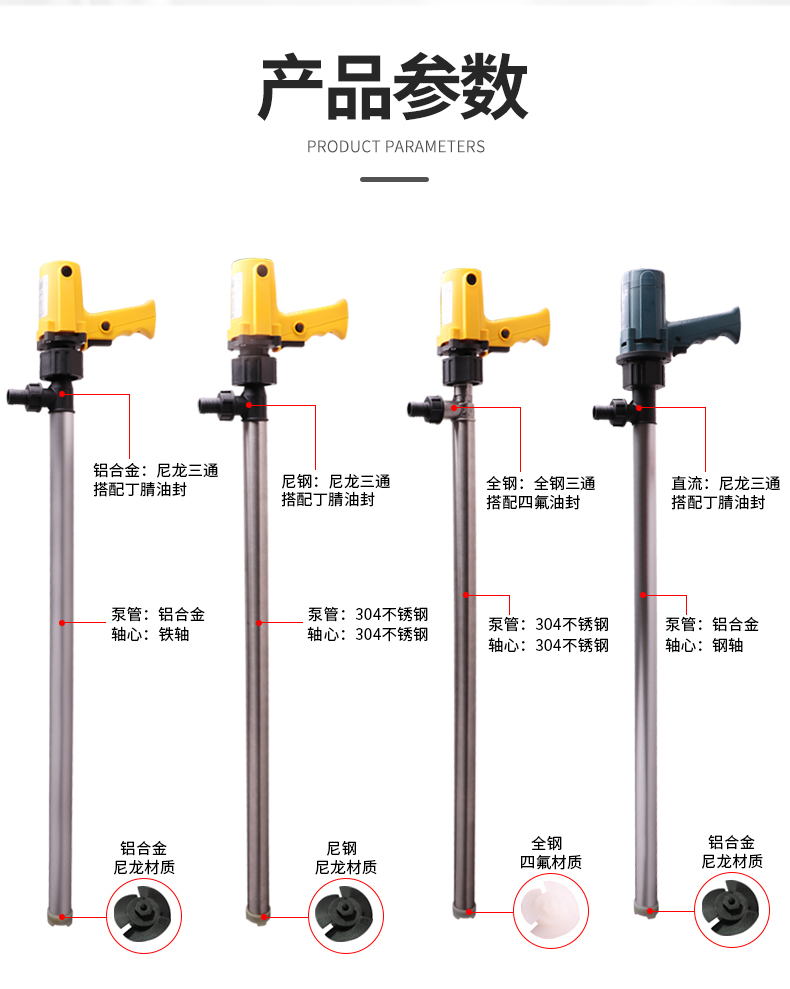 产品参数

PRODUCT PARAMETERS

铝合金：尼龙三通
搭配丁腈油封

泵管：铝合金
轴心：铁轴

铝合金
尼龙材质

尼钢：尼龙三通
搭配丁腈油封

泵管：304不锈钢
轴心：304不锈钢

尼钢
尼龙材质

全钢：全钢三通
搭配四氟油封

泵管：304不锈钢
轴心：304不锈钢

全钢
四氟材质

直流：尼龙三通
搭配丁腈油封

泵管：铝合金
轴心：钢轴

铝合金
尼龙材质