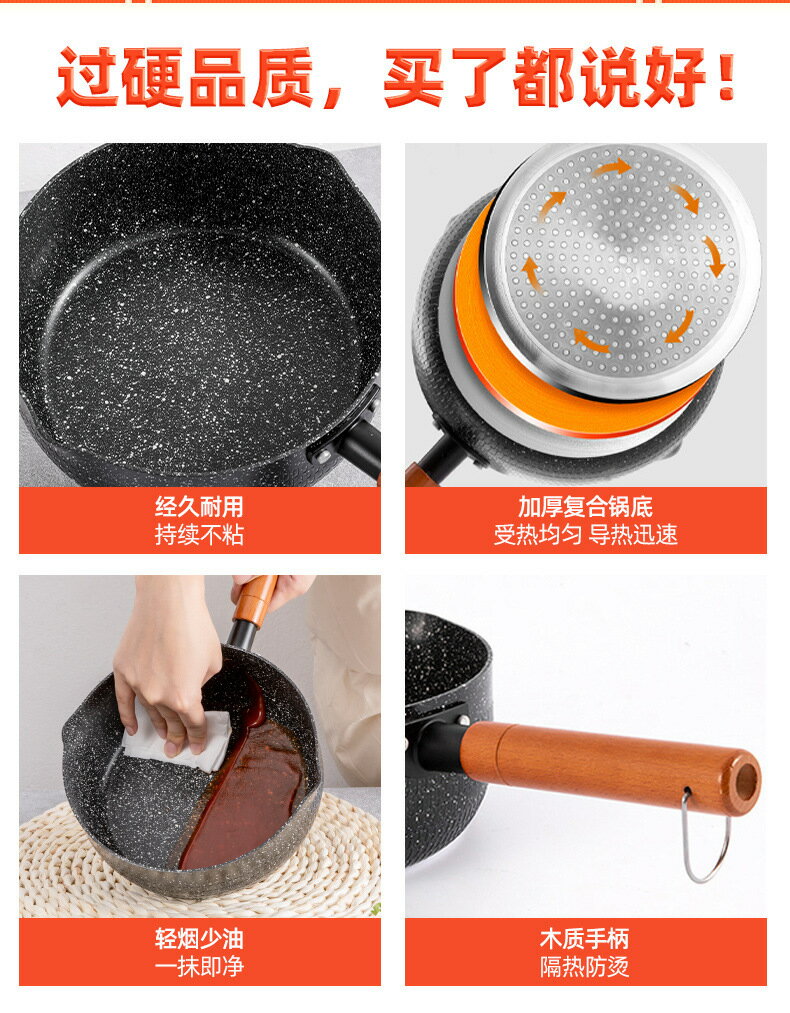 过硬品质，买了都说好！

经久耐用
持续不粘

加厚复合锅底
受热均匀 导热迅速

轻烟少油
一抹即净

木质手柄
隔热防烫