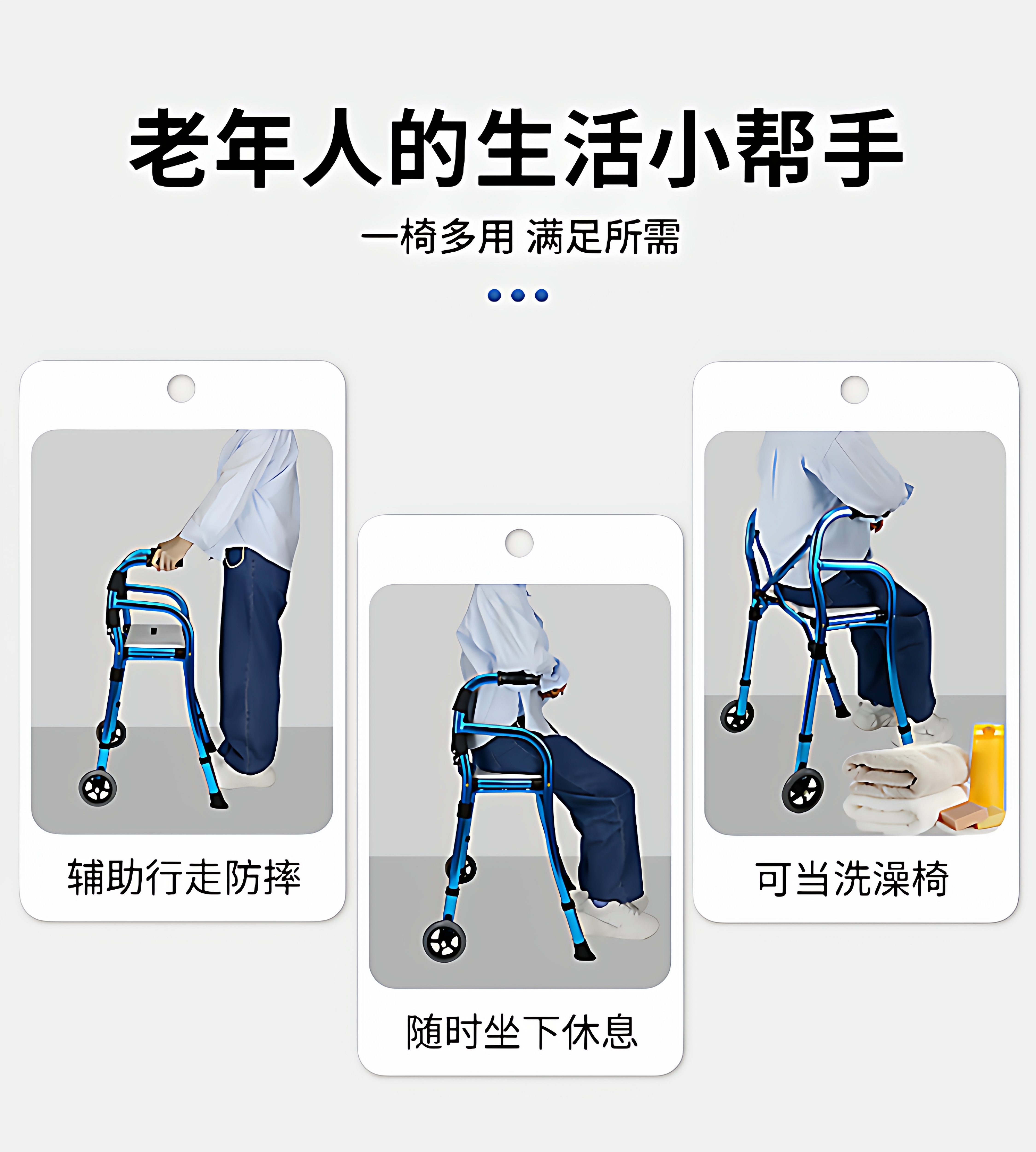 老年人的生活小帮手

一椅多用 满足所需

辅助行走防摔

随时坐下休息

可当洗澡椅