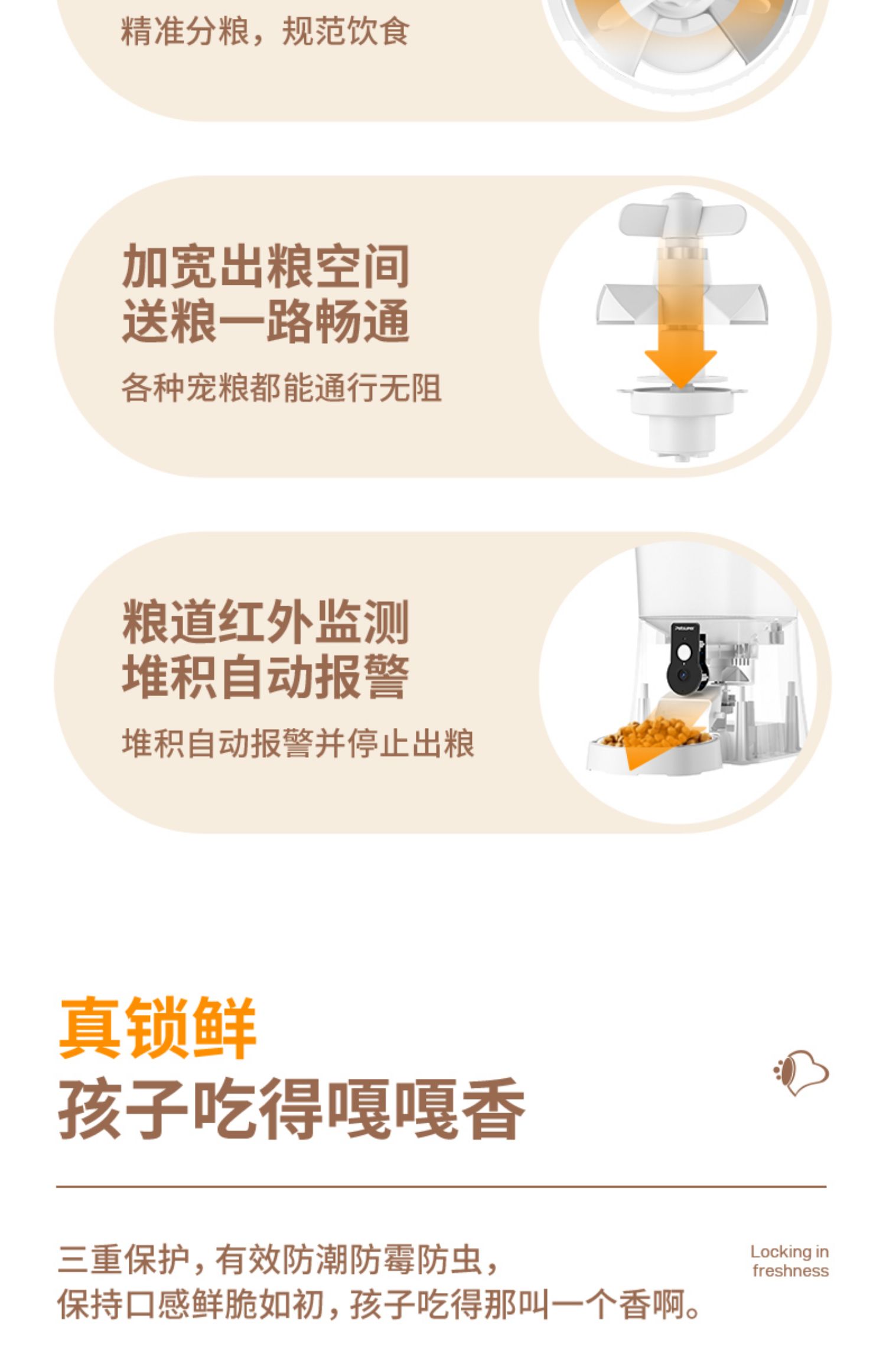 精准分粮，规范饮食

加宽出粮空间
送粮一路畅通

各种宠粮都能通行无阻

粮道红外监测
堆积自动报警

堆积自动报警并停止出粮

真锁鲜
孩子吃得嘎嘎香

三重保护，有效防潮防霉防虫，
保持口感鲜脆如初，孩子吃得那叫一个香啊。

Locking in freshness