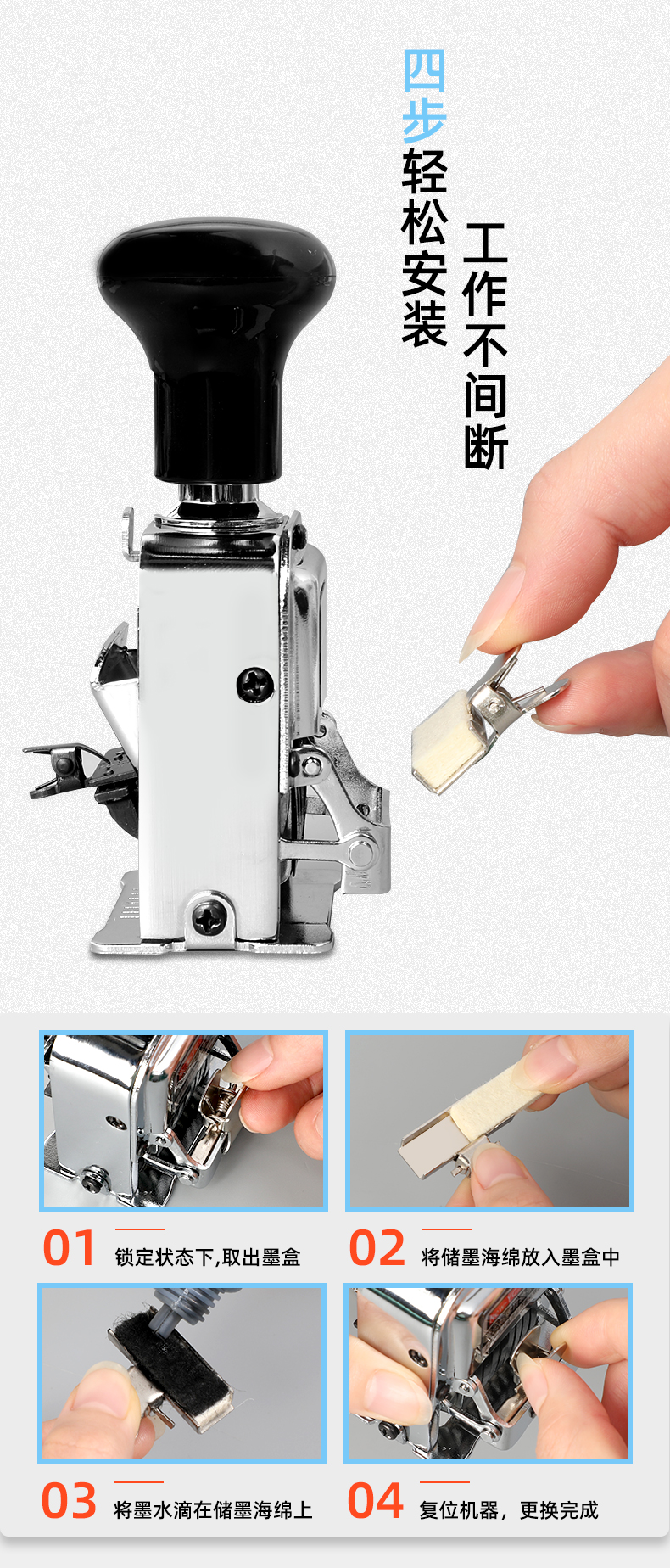 四步轻松安装

工作不间断

01 锁定状态下,取出墨盒

02 将储墨海绵放入墨盒中

03 将墨水滴在储墨海绵上

04 复位机器，更换完成