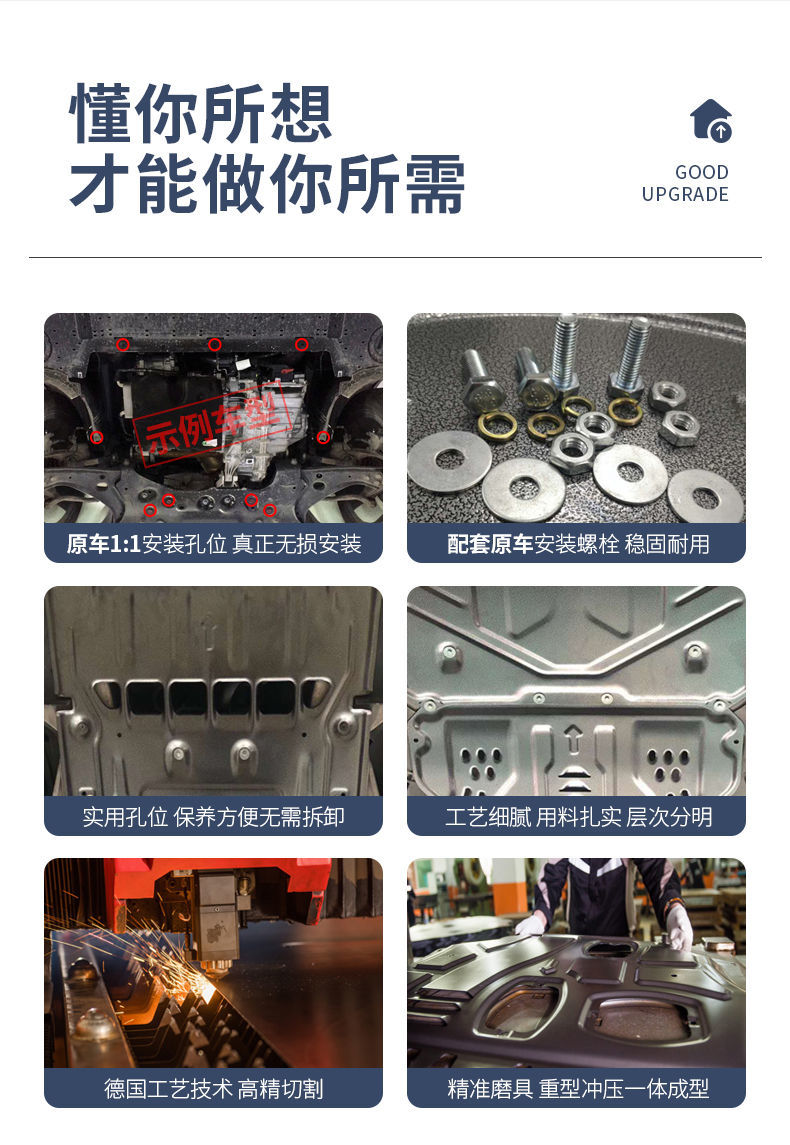 懂你所想
才能做你所需

GOOD
UPGRADE

示例车型

原车1:1安装孔位 真正无损安装

配套原车安装螺栓 稳固耐用

实用孔位 保养方便无需拆卸

工艺细腻 用料扎实 层次分明

德国工艺技术 高精切割

精准磨具 重型冲压一体成型