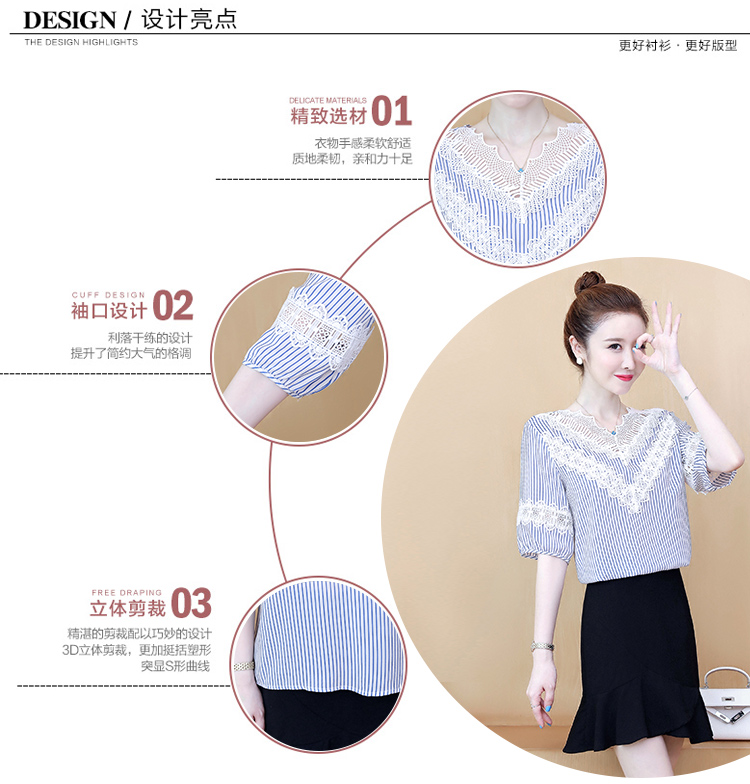 DESIGN / 设计亮点
THE DESIGN HIGHLIGHTS

更好衬衫 · 更好版型

DELICATE MATERIALS
精致选材 01
衣物手感柔软舒适
质地柔韧，亲和力十足

CUFF DESIGN
袖口设计 02
利落干练的设计
提升了简约大气的格调

FREE DRAPING
立体剪裁 03
精湛的剪裁配以巧妙的设计
3D立体剪裁，更加挺括塑形
突显S形曲线