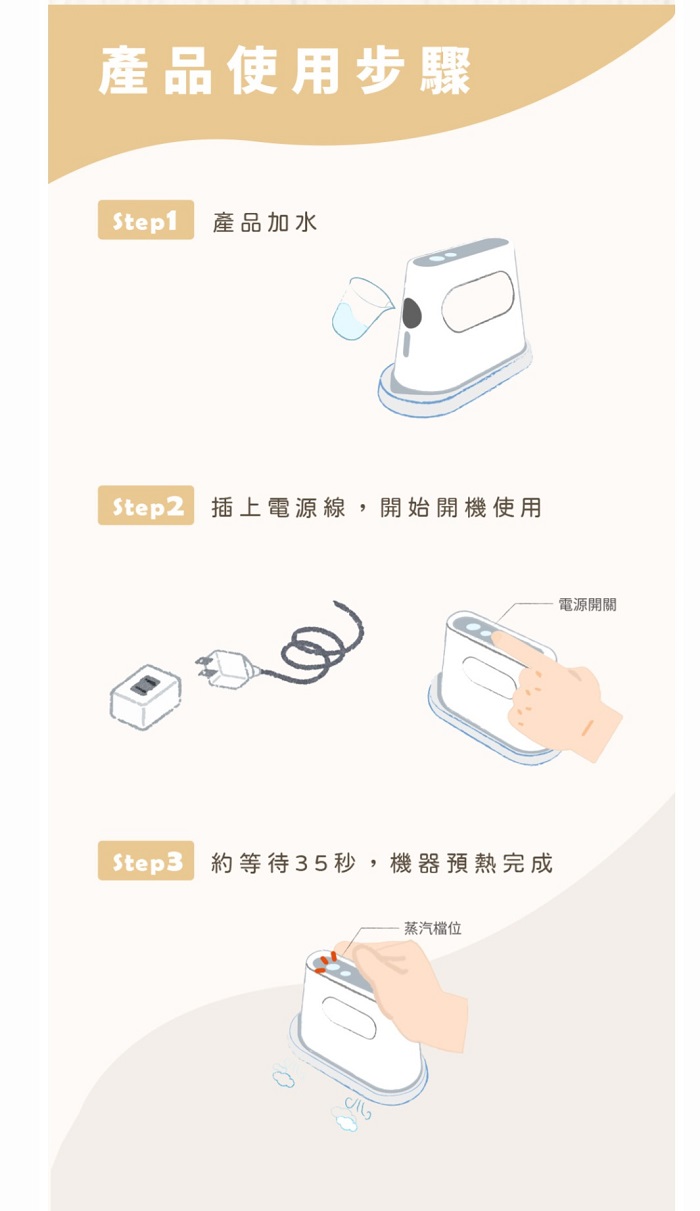 產品使用步驟

Step1 產品加水

Step2 插上電源線，開始開機使用

電源開關

Step3 約等待35秒，機器預熱完成

蒸汽檔位