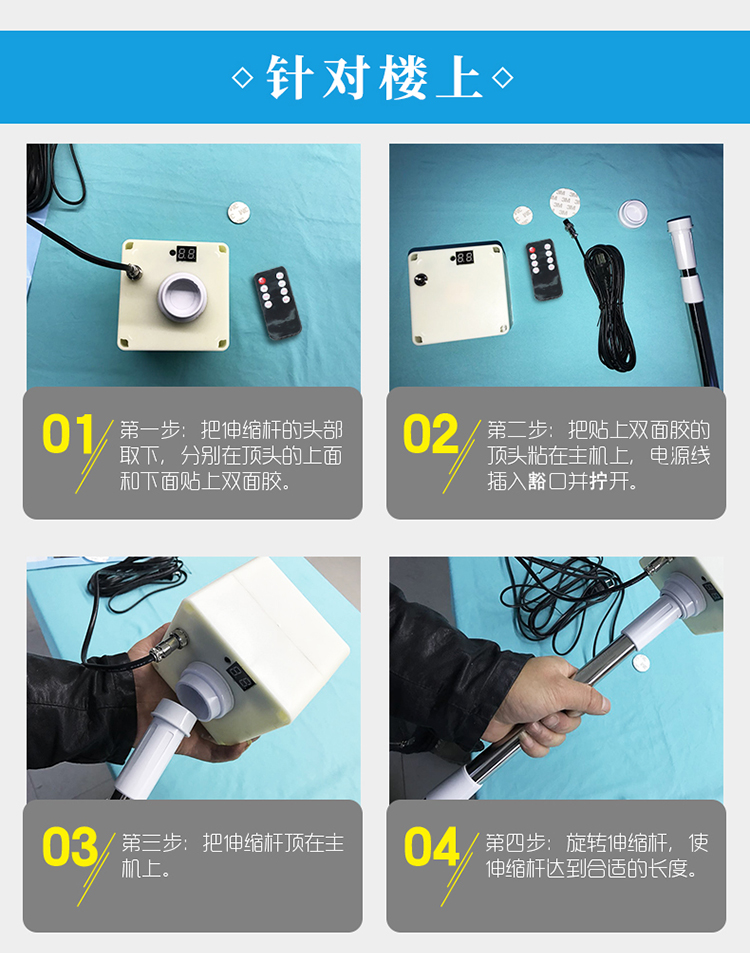 ◇针对楼上◇

01 第一步：把伸缩杆的头部取下，分别在顶头的上面和下面贴上双面胶。

02 第二步：把贴上双面胶的顶头粘在主机上，电源线插入豁口并拧开。

03 第三步：把伸缩杆顶在主机上。

04 第四步：旋转伸缩杆，使伸缩杆达到合适的长度。