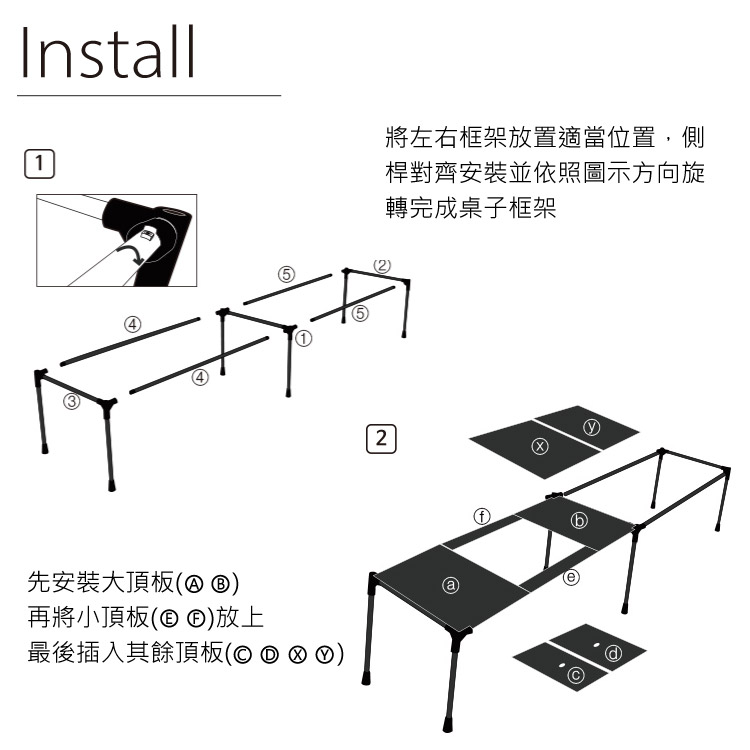 Install

1

將左右框架放置適當位置，側桿對齊安裝並依照圖示方向旋轉完成桌子框架

⑤ ② ④ ⑤ ① ④ ③

2

ⓨ ⓧ ⓕ ⓑ ⓔ ⓐ ⓓ ⓒ

先安裝大頂板(Ⓐ Ⓑ)
再將小頂板(Ⓔ Ⓕ)放上
最後插入其餘頂板(Ⓒ Ⓓ Ⓧ Ⓨ)