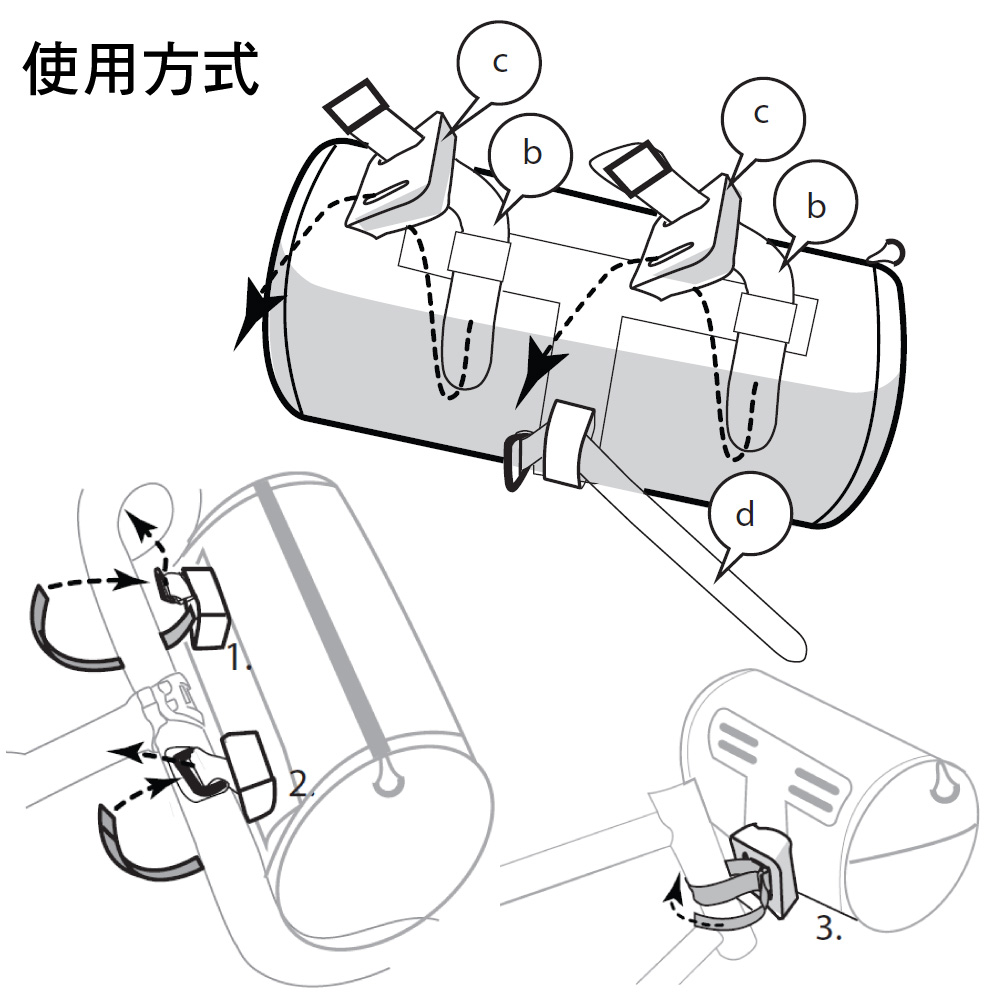 使用方式

c

b

c

b

d

1.

2.

3.