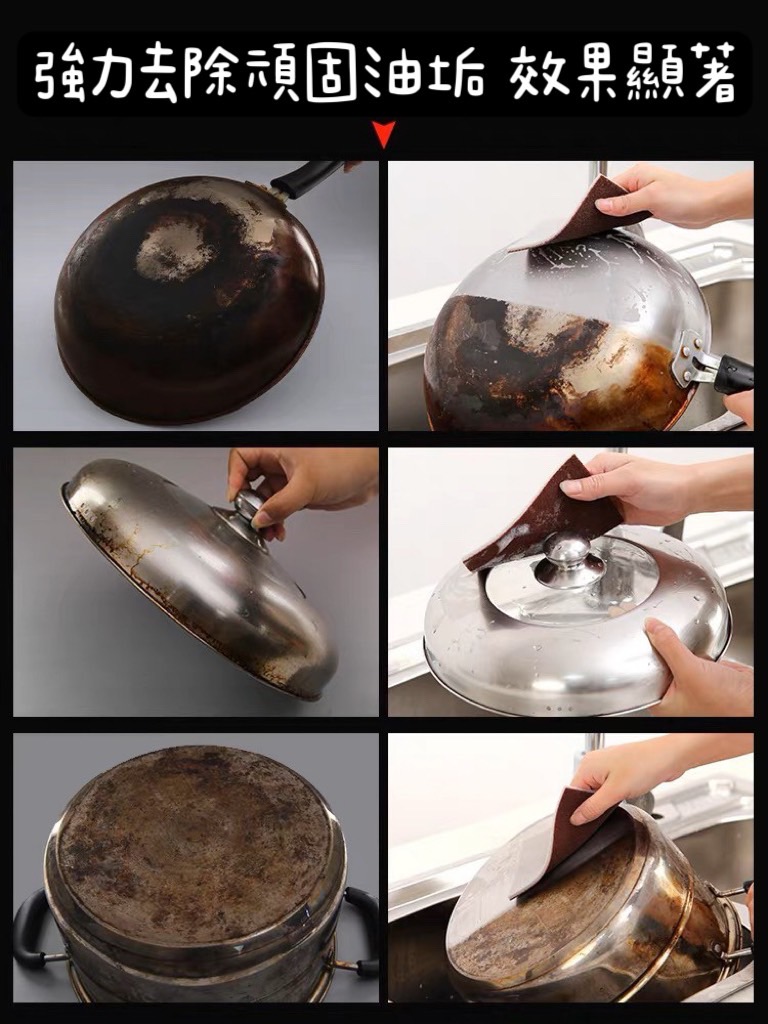 強力去除頑固油垢 效果顯著